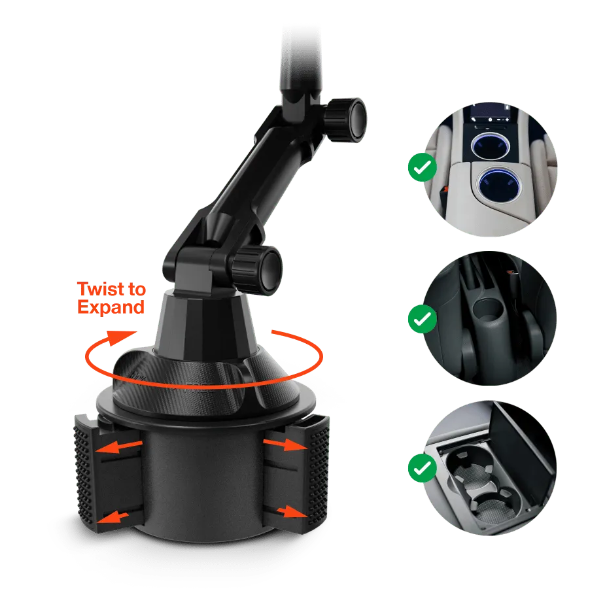 Twist to Expand