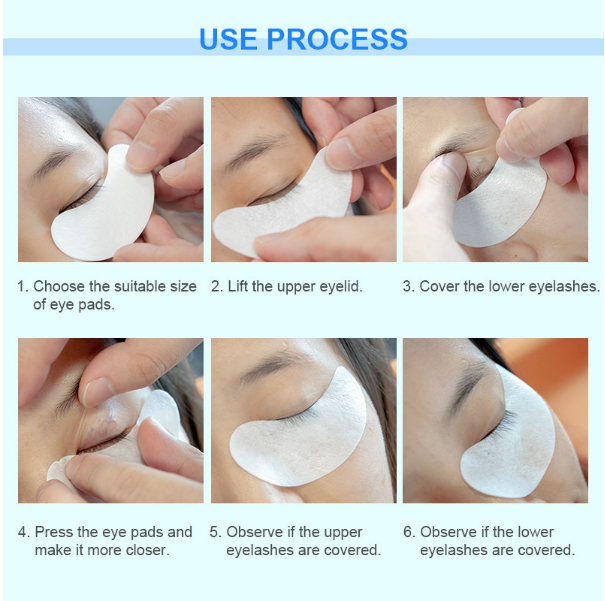 USE PROCESS

1. Choose the suitable size of eye pads.

2. Lift the upper eyelid.

3. Cover the lower eyelashes.

4. Press the eye pads and make it more closer.

5. Observe if the upper eyelashes are covered.

6. Observe if the lower eyelashes are covered.