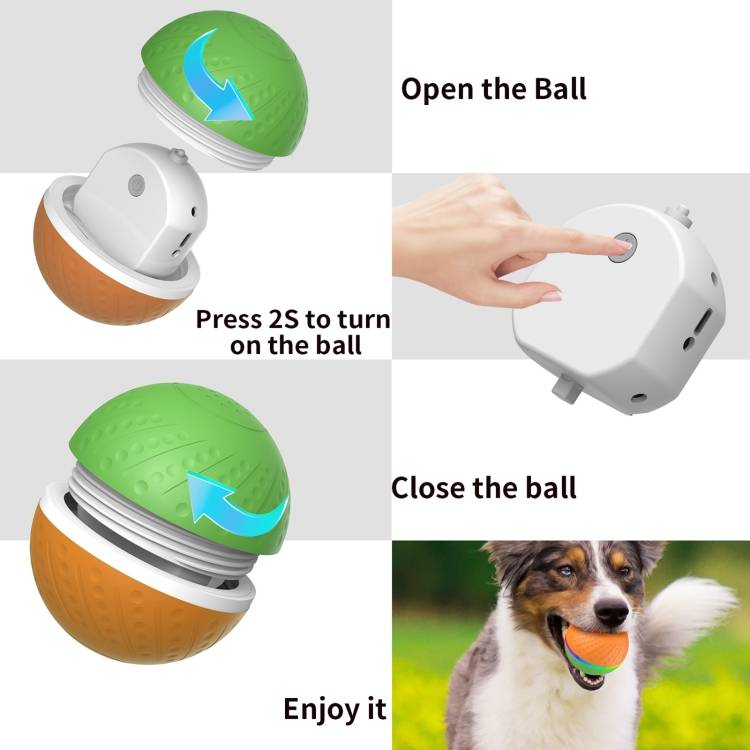 Open the Ball

Press 2S to turn on the ball

Close the ball

Enjoy it