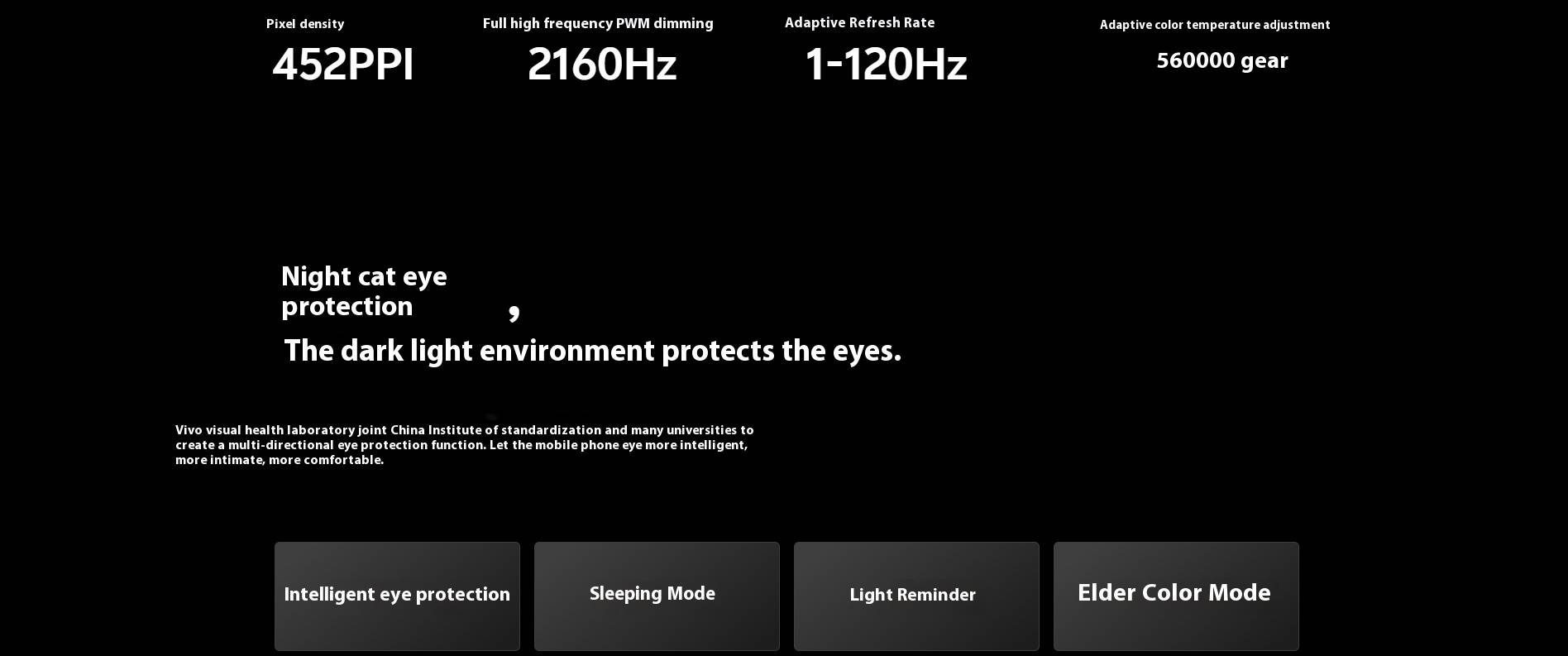 Pixel density
452PPI

Full high frequency PWM dimming
2160Hz

Adaptive Refresh Rate
1-120Hz

Adaptive color temperature adjustment
560000 gear

Night cat eye protection ,
The dark light environment protects the eyes.

Vivo visual health laboratory joint China Institute of standardization and many universities to create a multi-directional eye protection function. Let the mobile phone eye more intelligent, more intimate, more comfortable.

Intelligent eye protection

Sleeping Mode

Light Reminder

Elder Color Mode