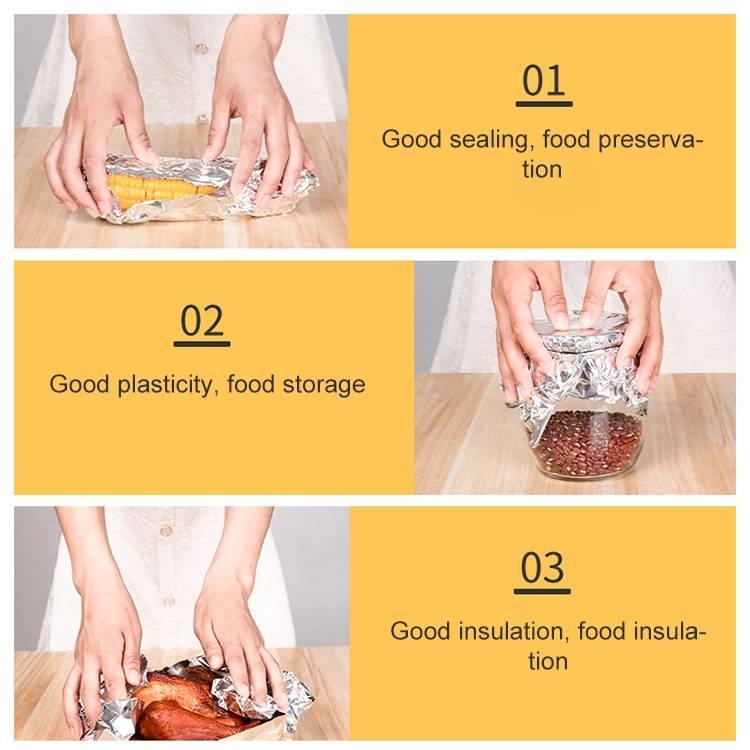 01

Good sealing, food preservation

02

Good plasticity, food storage

03

Good insulation, food insulation