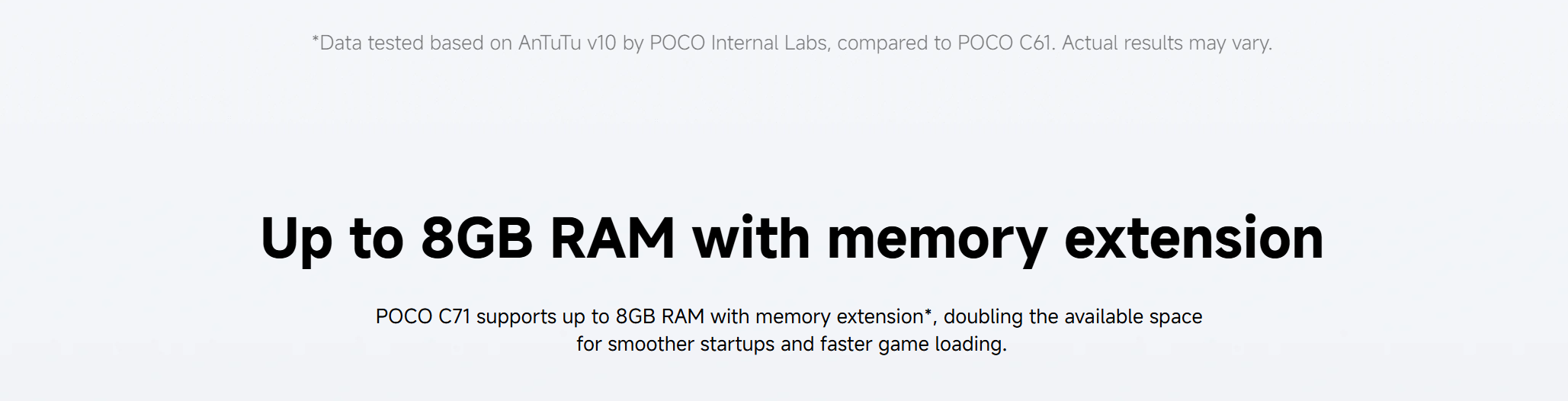 *Data tested based on AnTuTu v10 by POCO Internal Labs, compared to POCO C61. Actual results may vary.

Up to 8GB RAM with memory extension

POCO C71 supports up to 8GB RAM with memory extension*, doubling the available space for smoother startups and faster game loading.