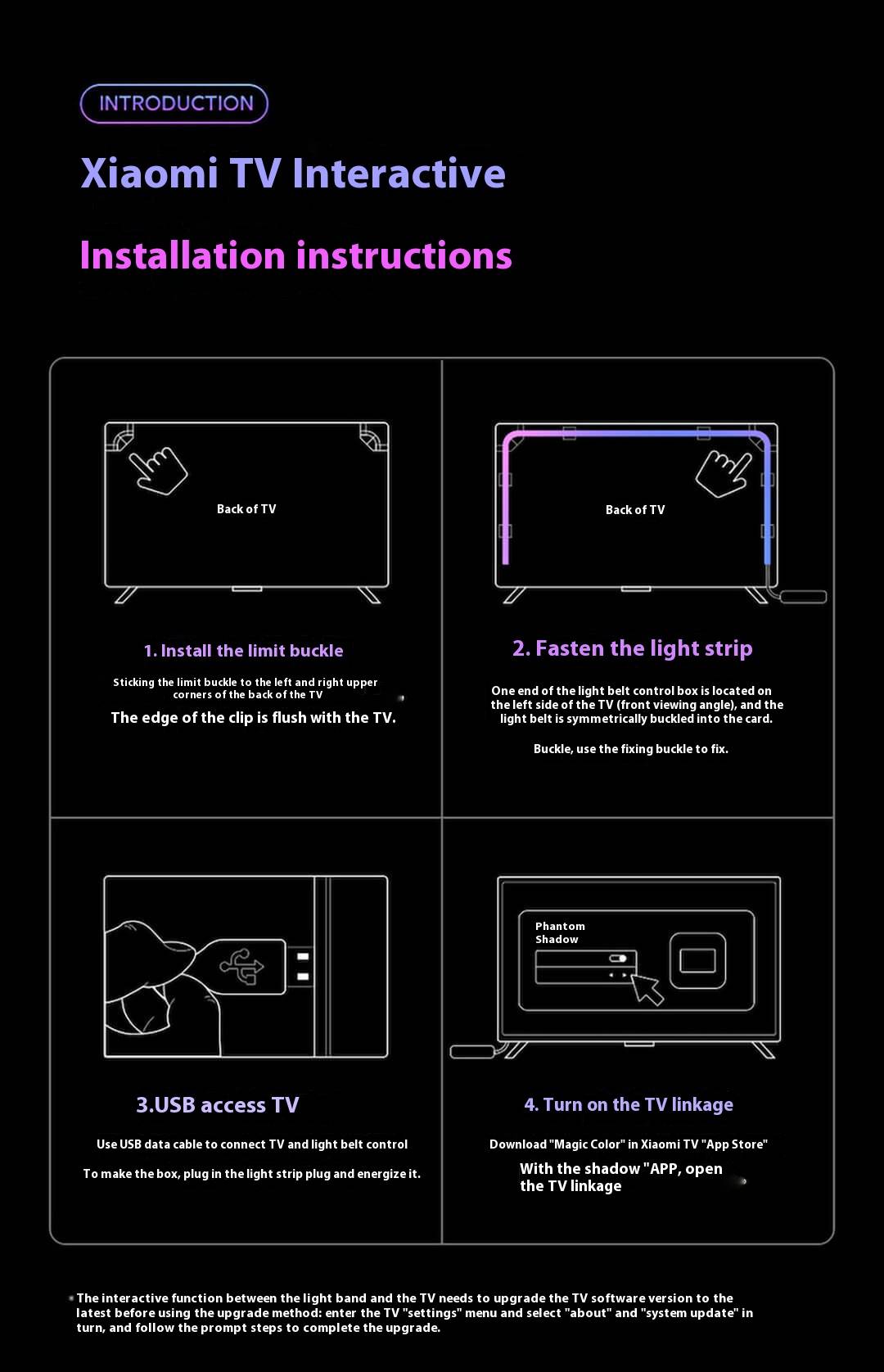 INTRODUCTION

Xiaomi TV Interactive

Installation instructions

Back of TV

1. Install the limit buckle

Sticking the limit buckle to the left and right upper corners of the back of the TV

The edge of the clip is flush with the TV.

Back of TV

2. Fasten the light strip

One end of the light belt control box is located on the left side of the TV (front viewing angle), and the light belt is symmetrically buckled into the card.

Buckle, use the fixing buckle to fix.

3.USB access TV

Use USB data cable to connect TV and light belt control

To make the box, plug in the light strip plug and energize it.

Phantom Shadow

4. Turn on the TV linkage

Download "Magic Color" in Xiaomi TV "App Store"

With the shadow "APP, open the TV linkage

The interactive function between the light band and the TV needs to upgrade the TV software version to the latest before using the upgrade method: enter the TV "settings" menu and select "about" and "system update" in turn, and follow the prompt steps to complete the upgrade.