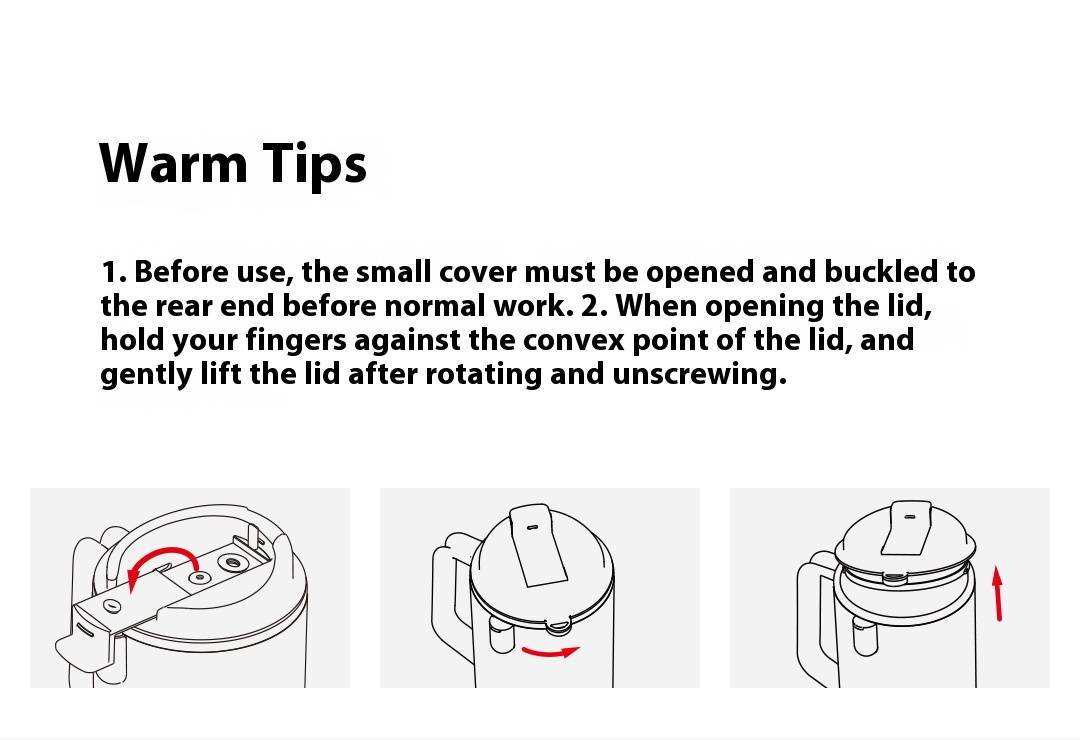 Warm Tips

1. Before use, the small cover must be opened and buckled to the rear end before normal work. 2. When opening the lid, hold your fingers against the convex point of the lid, and gently lift the lid after rotating and unscrewing.