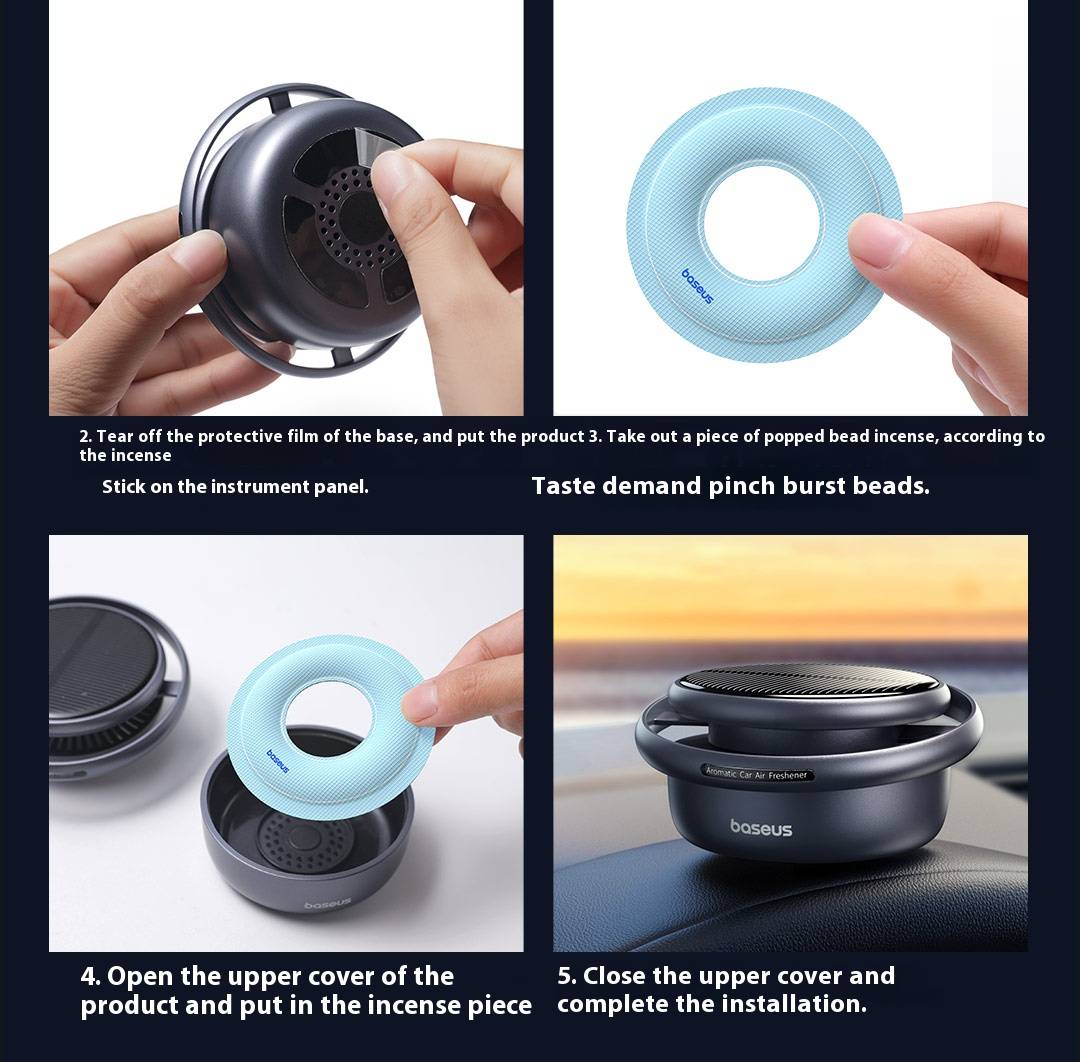 baseus

2. Tear off the protective film of the base, and put the product 3. Take out a piece of popped bead incense, according to the incense

Stick on the instrument panel.

Taste demand pinch burst beads.

baseus

baseus

Aromatic Car Air Freshener

baseus

4. Open the upper cover of the product and put in the incense piece

5. Close the upper cover and complete the installation.