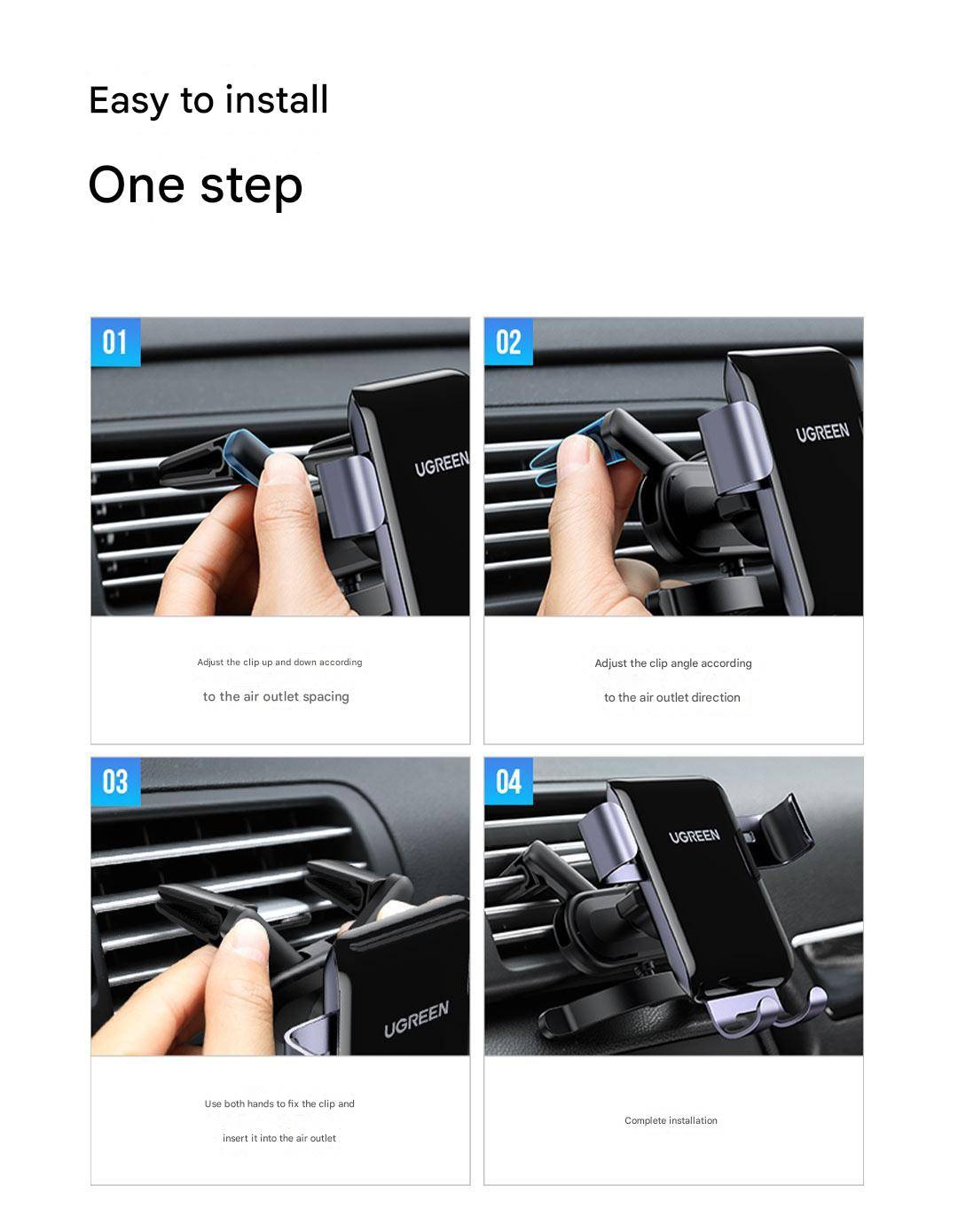 Easy to install

One step

01

UGREEN

Adjust the clip up and down according

to the air outlet spacing

02

UGREEN

Adjust the clip angle according

to the air outlet direction

03

UGREEN

Use both hands to fix the clip and

insert it into the air outlet

04

UGREEN

Complete installation