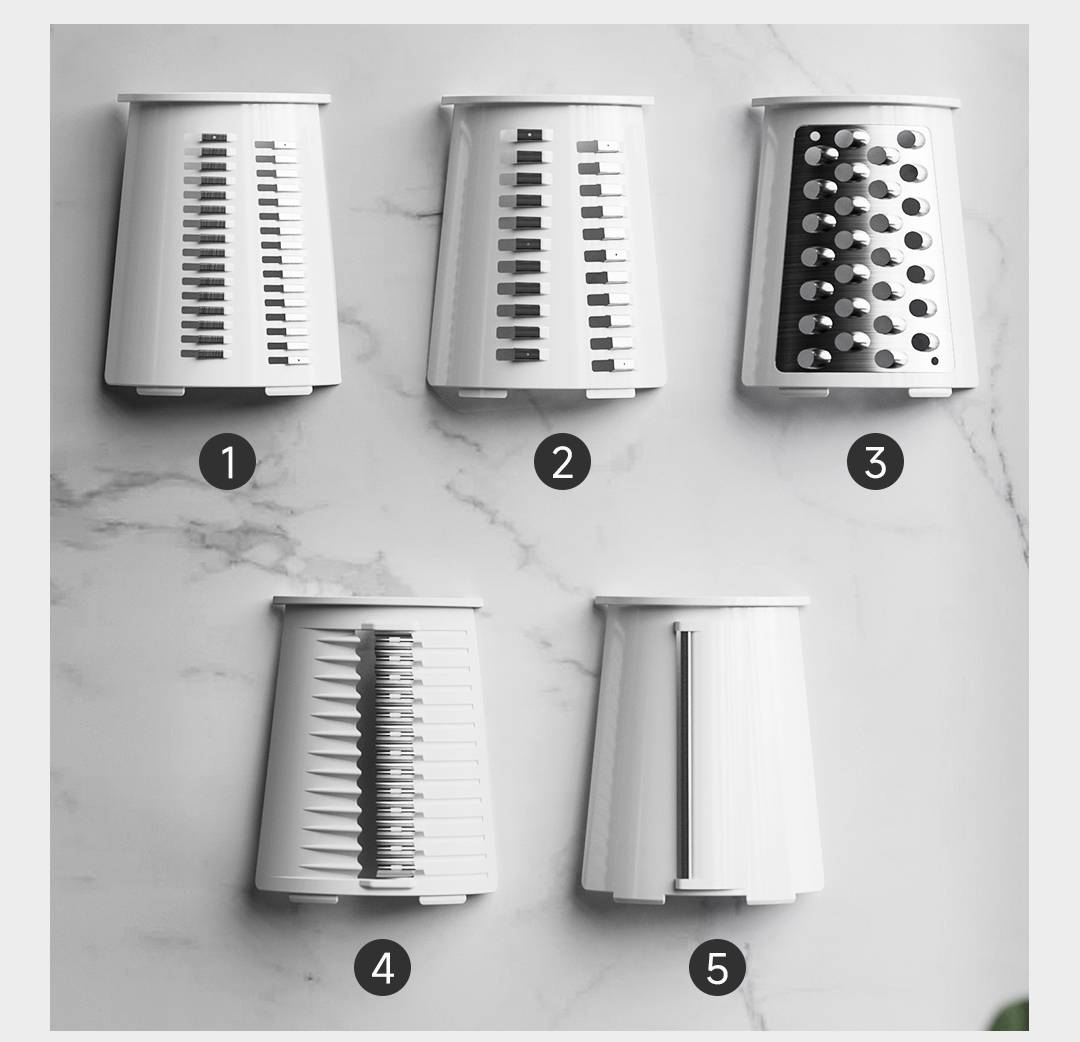 1

2

3

4

5