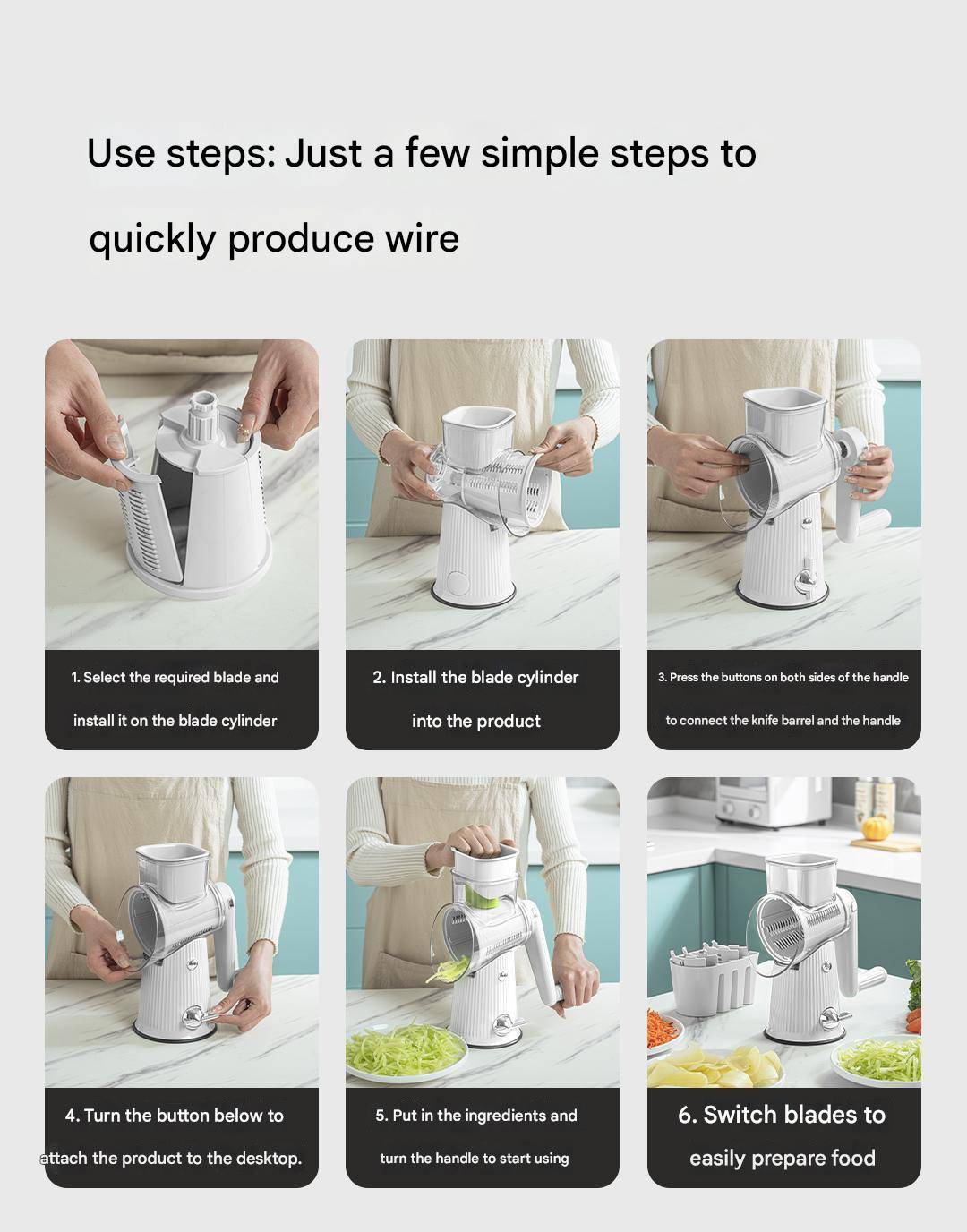 Use steps: Just a few simple steps to quickly produce wire

1. Select the required blade and install it on the blade cylinder

2. Install the blade cylinder into the product

3. Press the buttons on both sides of the handle to connect the knife barrel and the handle

4. Turn the button below to attach the product to the desktop.

5. Put in the ingredients and turn the handle to start using

6. Switch blades to easily prepare food