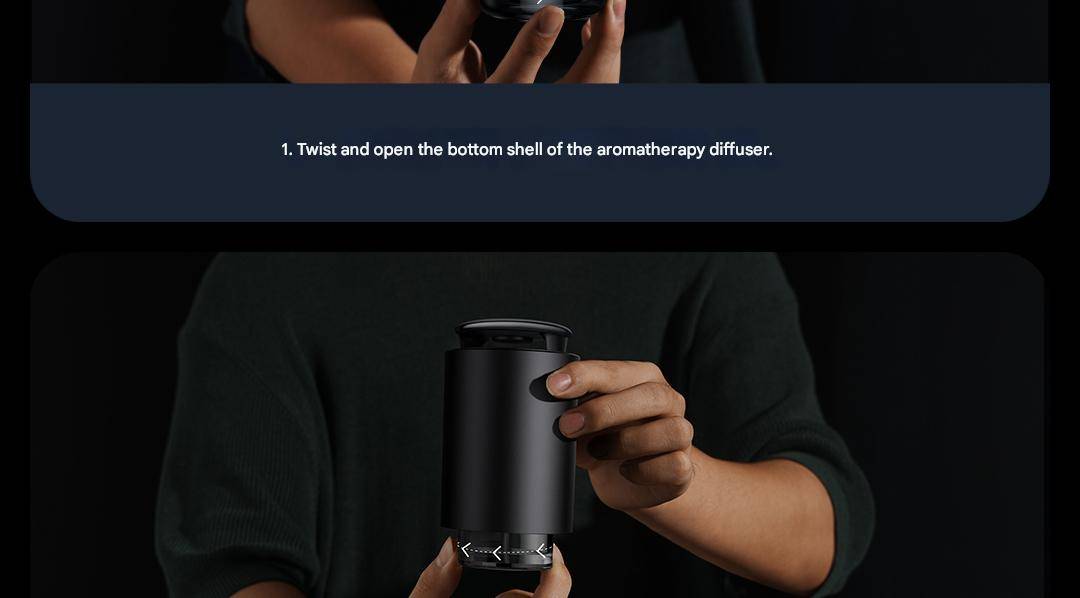 1. Twist and open the bottom shell of the aromatherapy diffuser.