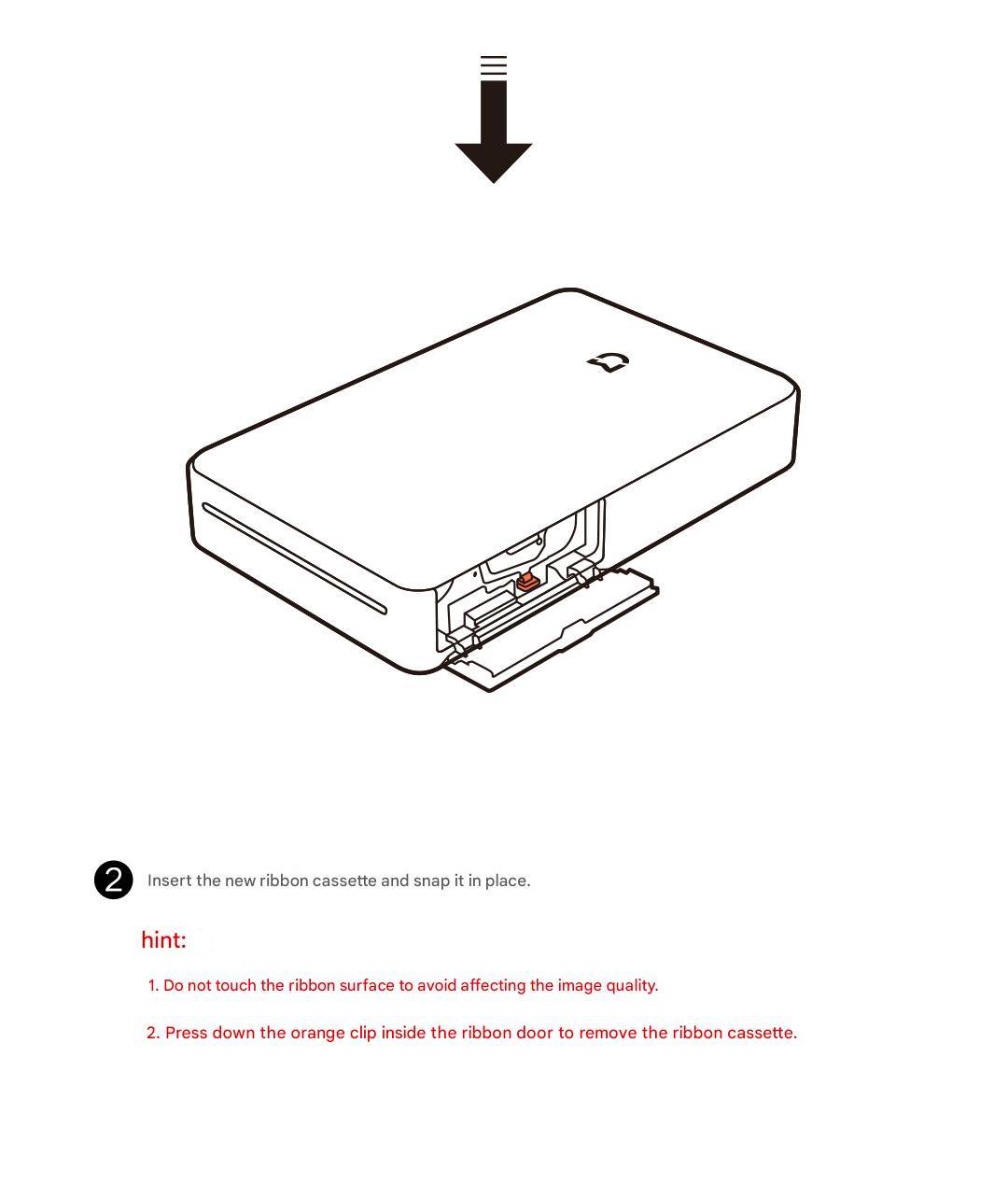 2 Insert the new ribbon cassette and snap it in place.

hint:

1. Do not touch the ribbon surface to avoid affecting the image quality.

2. Press down the orange clip inside the ribbon door to remove the ribbon cassette.