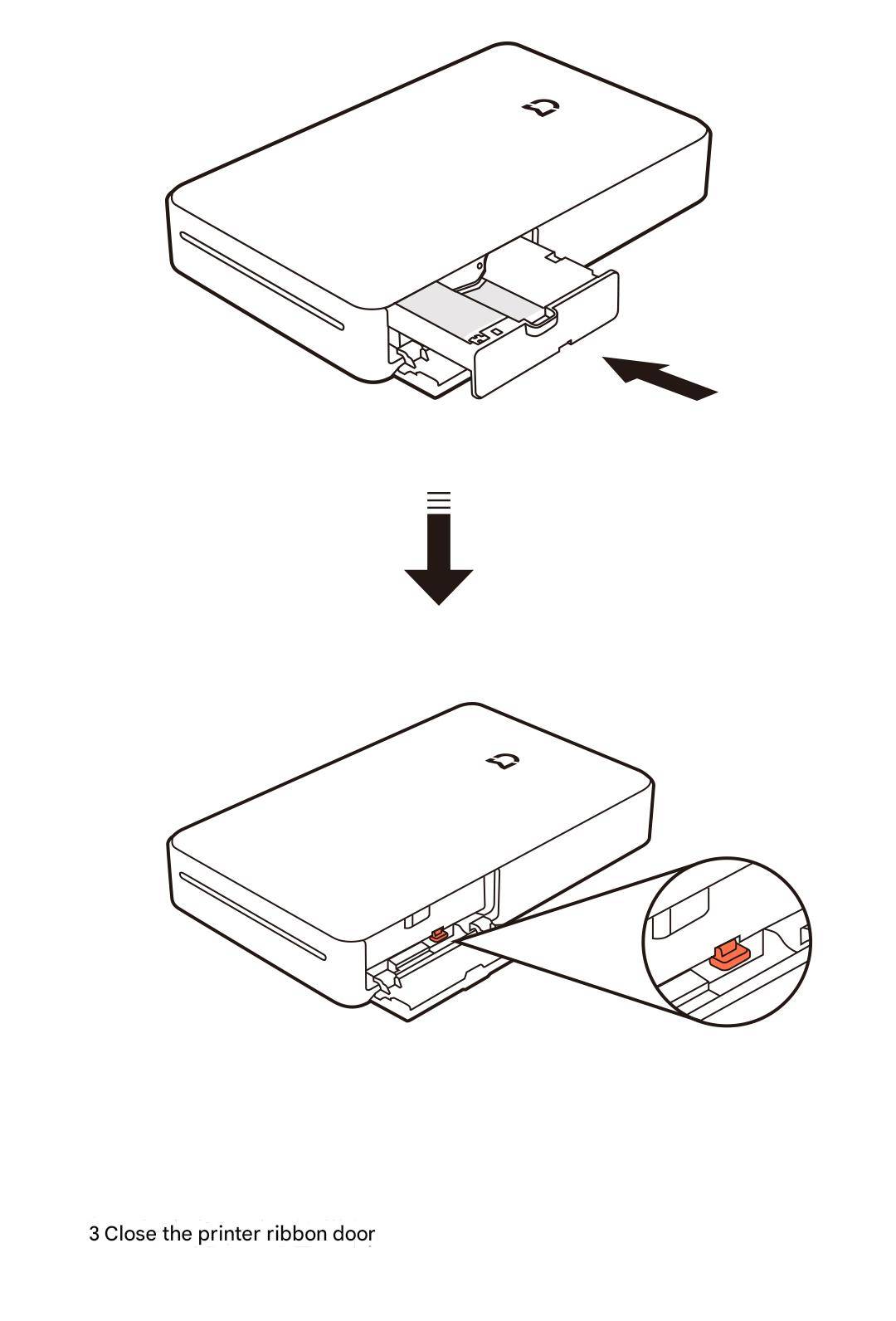 3 Close the printer ribbon door