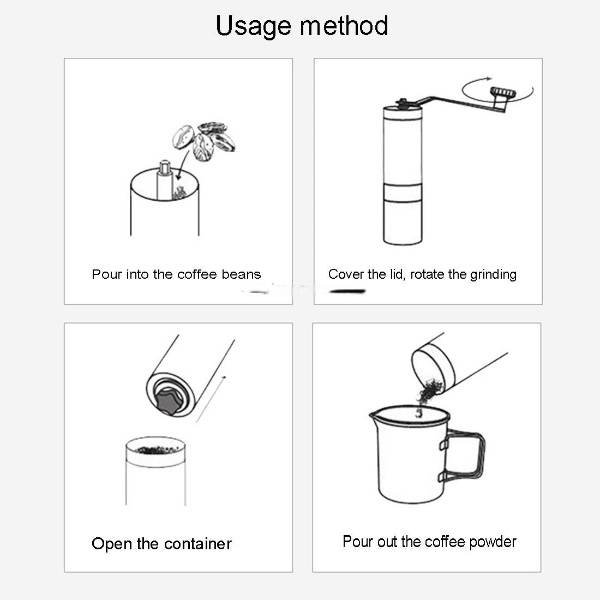 Usage method

Pour into the coffee beans

Cover the lid, rotate the grinding

Open the container

Pour out the coffee powder