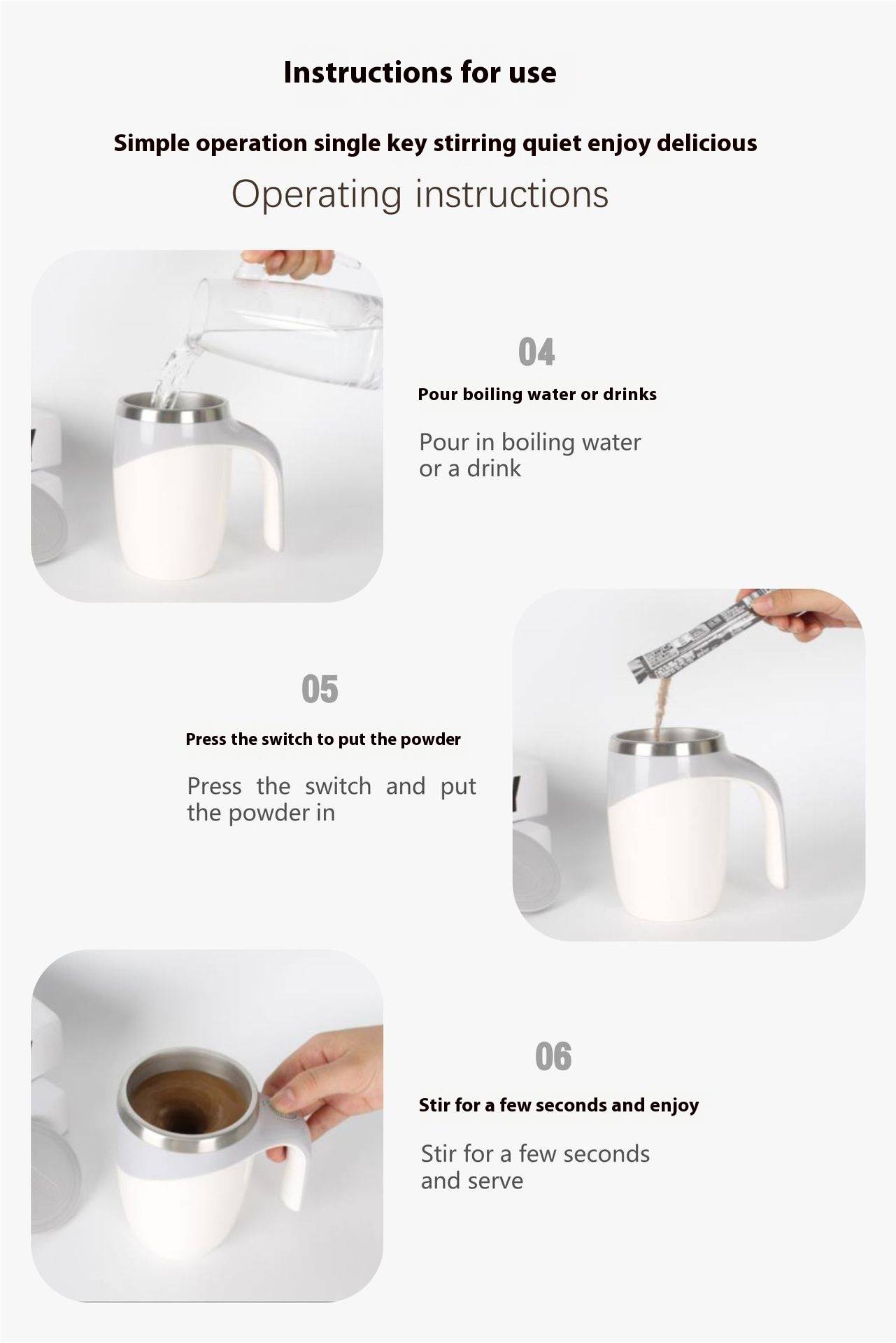 Instructions for use

Simple operation single key stirring quiet enjoy delicious

Operating instructions

04

Pour boiling water or drinks

Pour in boiling water or a drink

05

Press the switch to put the powder

Press the switch and put the powder in

06

Stir for a few seconds and enjoy

Stir for a few seconds and serve