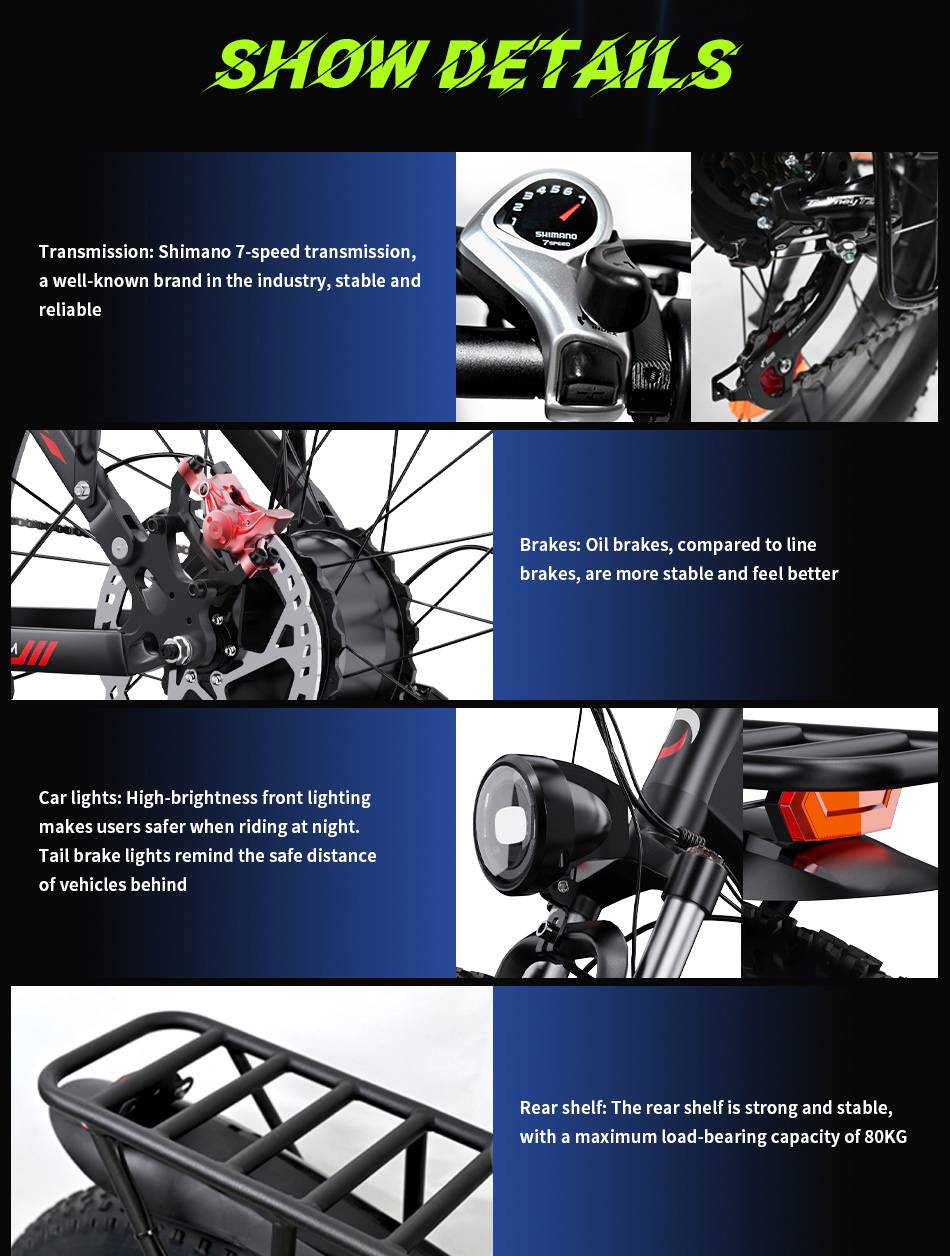 SHOW DETAILS

Transmission: Shimano 7-speed transmission, a well-known brand in the industry, stable and reliable

1 2 3 4 5 6 7
SHIMANO
7SPEED

Brakes: Oil brakes, compared to line brakes, are more stable and feel better

Car lights: High-brightness front lighting makes users safer when riding at night. Tail brake lights remind the safe distance of vehicles behind

Rear shelf: The rear shelf is strong and stable, with a maximum load-bearing capacity of 80KG