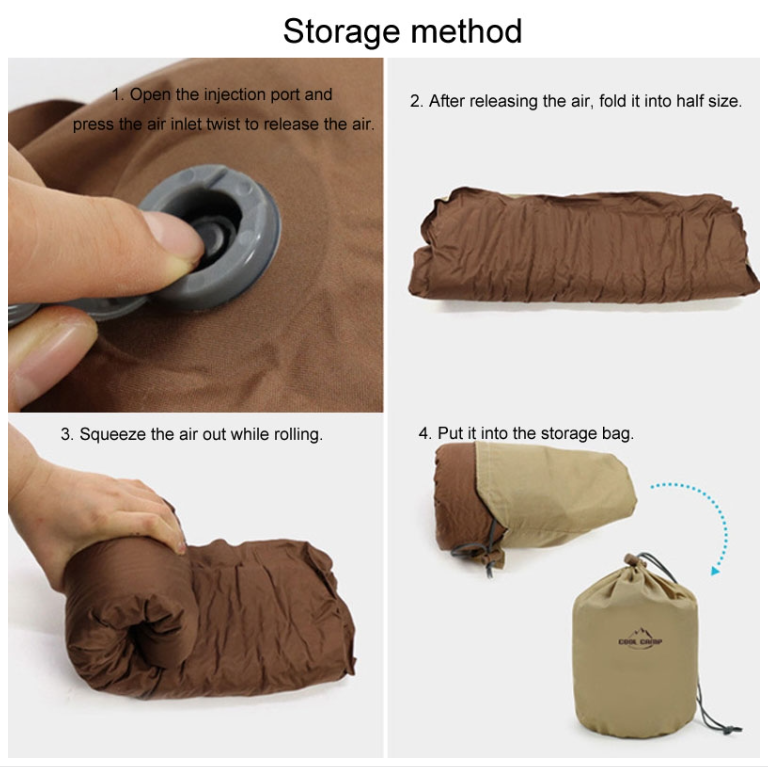 Storage method

1. Open the injection port and press the air inlet twist to release the air.

2. After releasing the air, fold it into half size.

3. Squeeze the air out while rolling.

4. Put it into the storage bag.

COOL CAMP