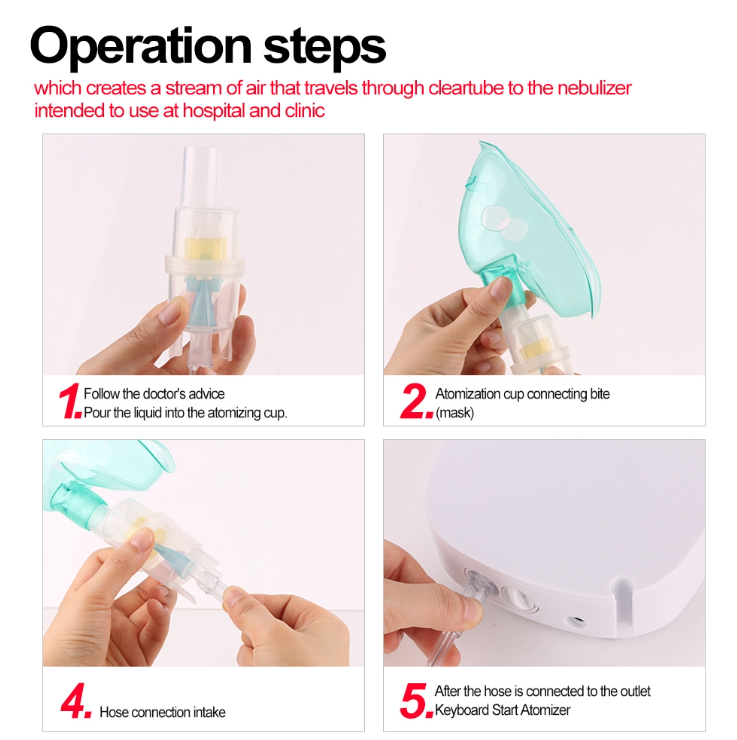 Operation steps

which creates a stream of air that travels through cleartube to the nebulizer intended to use at hospital and clinic

1. Follow the doctor's advice
Pour the liquid into the atomizing cup.

2. Atomization cup connecting bite (mask)

4. Hose connection intake

5. After the hose is connected to the outlet
Keyboard Start Atomizer