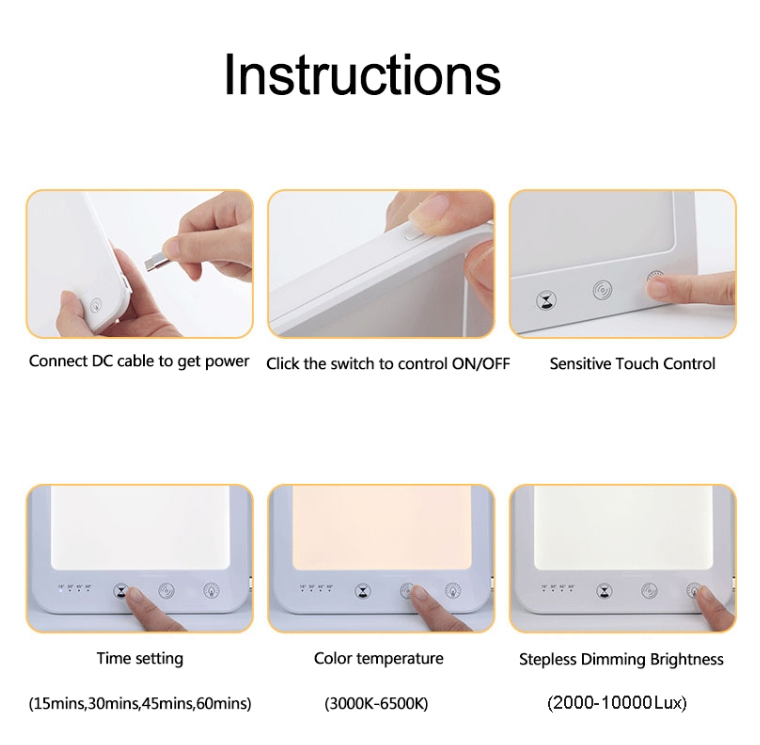 Instructions

Connect DC cable to get power

Click the switch to control ON/OFF

Sensitive Touch Control

Time setting

(15mins,30mins,45mins,60mins)

Color temperature

(3000K-6500K)

Stepless Dimming Brightness

(2000-10000Lux)