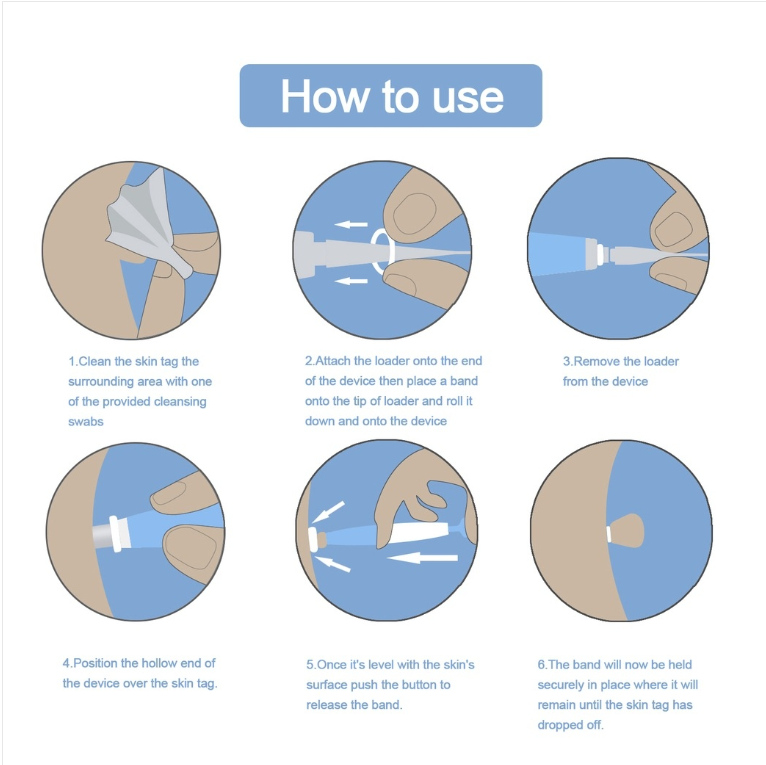 How to use

1.Clean the skin tag the surrounding area with one of the provided cleansing swabs

2.Attach the loader onto the end of the device then place a band onto the tip of loader and roll it down and onto the device

3.Remove the loader from the device

4.Position the hollow end of the device over the skin tag.

5.Once it's level with the skin's surface push the button to release the band.

6.The band will now be held securely in place where it will remain until the skin tag has dropped off.