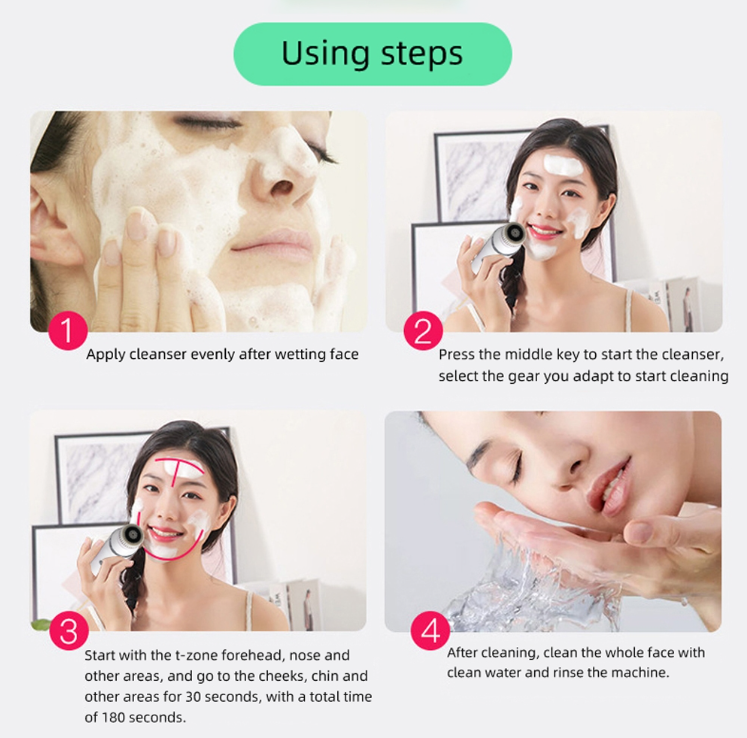 Using steps

1
Apply cleanser evenly after wetting face

2
Press the middle key to start the cleanser, select the gear you adapt to start cleaning

3
Start with the t-zone forehead, nose and other areas, and go to the cheeks, chin and other areas for 30 seconds, with a total time of 180 seconds.

4
After cleaning, clean the whole face with clean water and rinse the machine.