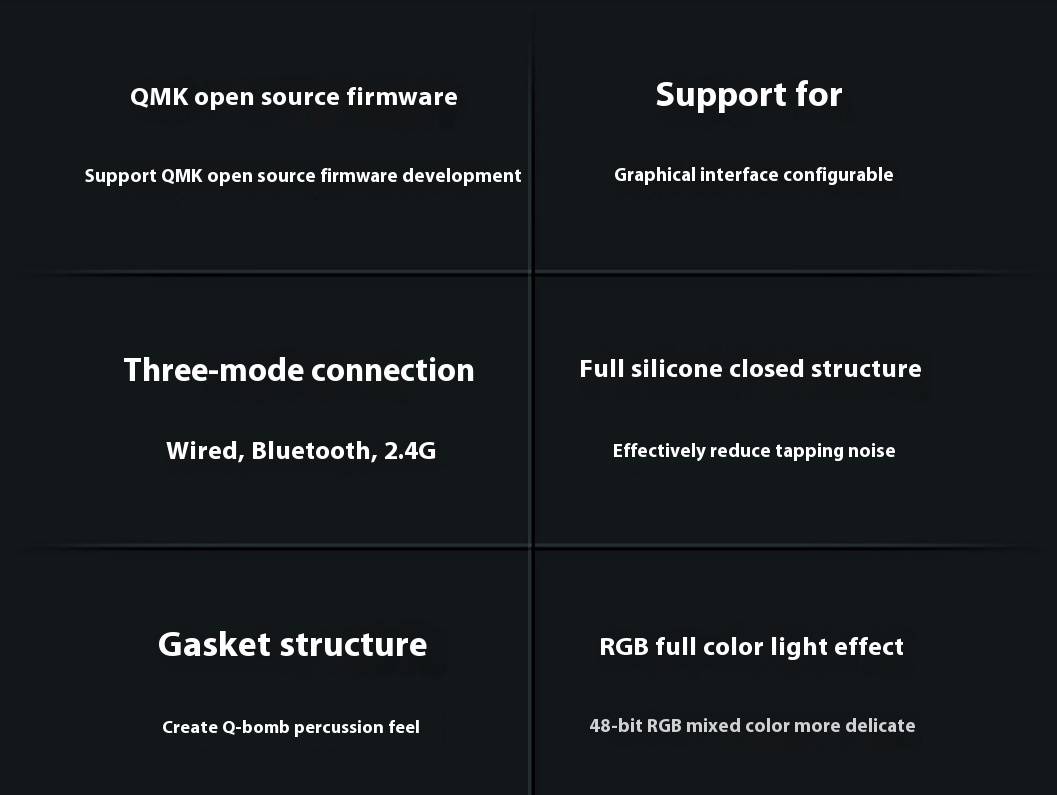 QMK open source firmware

Support QMK open source firmware development

Support for

Graphical interface configurable

Three-mode connection

Wired, Bluetooth, 2.4G

Full silicone closed structure

Effectively reduce tapping noise

Gasket structure

Create Q-bomb percussion feel

RGB full color light effect

48-bit RGB mixed color more delicate