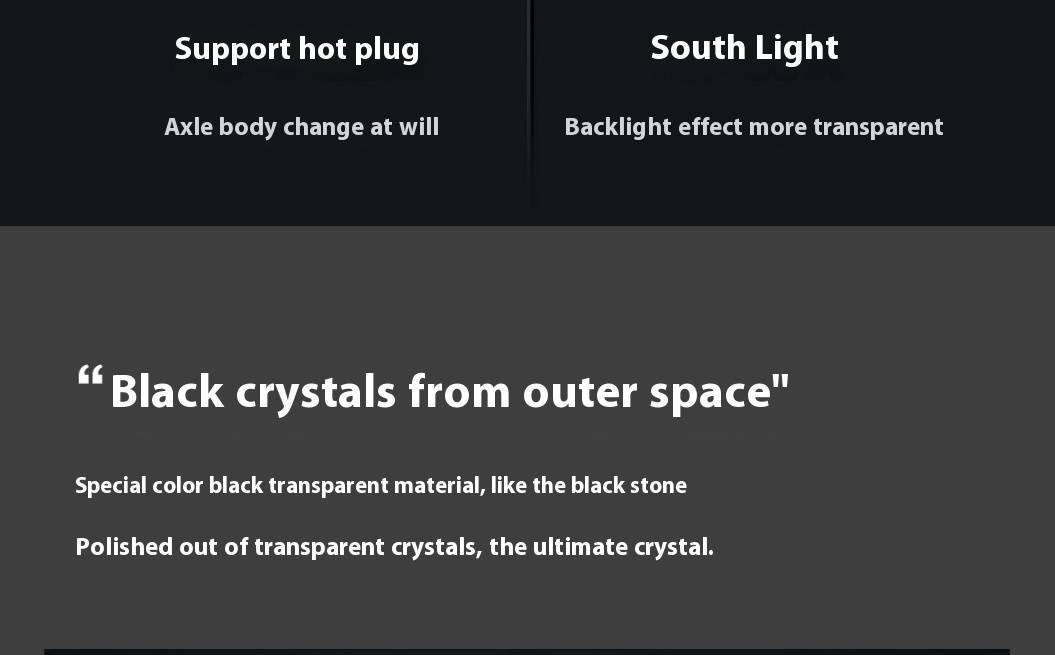 Support hot plug

Axle body change at will

South Light

Backlight effect more transparent

"Black crystals from outer space"

Special color black transparent material, like the black stone

Polished out of transparent crystals, the ultimate crystal.