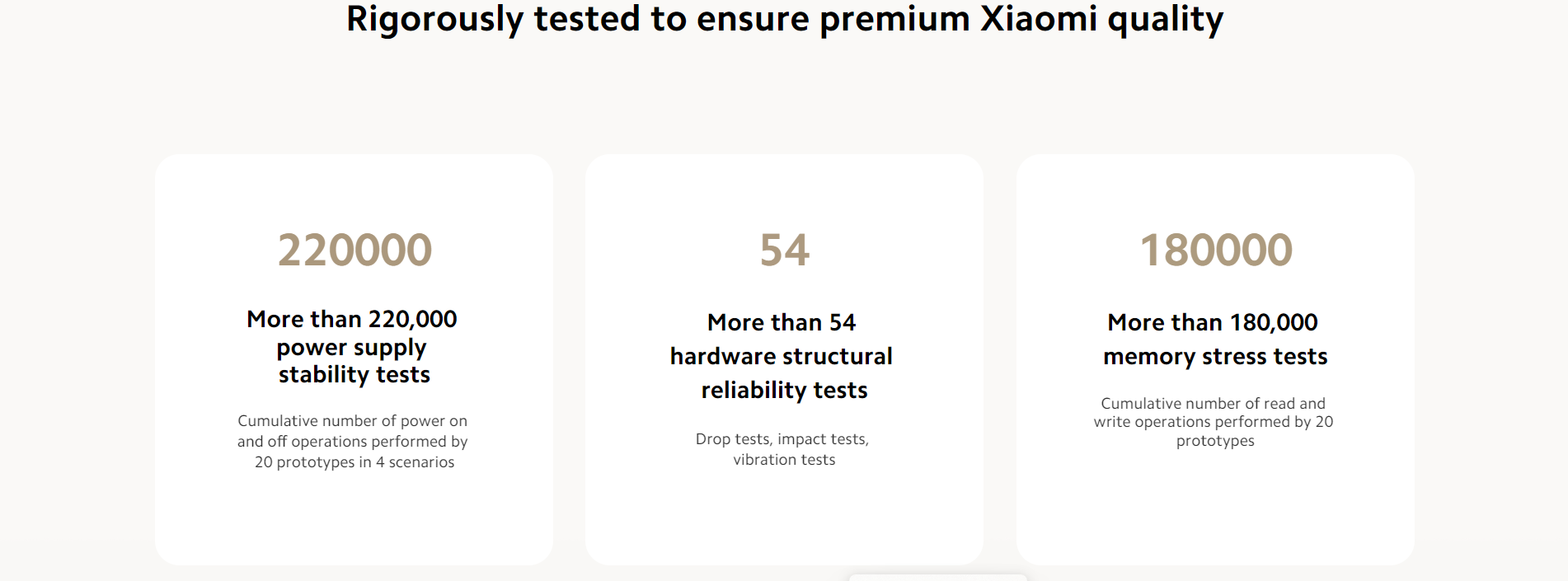 Rigorously tested to ensure premium Xiaomi quality

220000

More than 220,000 power supply stability tests

Cumulative number of power on and off operations performed by 20 prototypes in 4 scenarios

54

More than 54 hardware structural reliability tests

Drop tests, impact tests, vibration tests

180000

More than 180,000 memory stress tests

Cumulative number of read and write operations performed by 20 prototypes