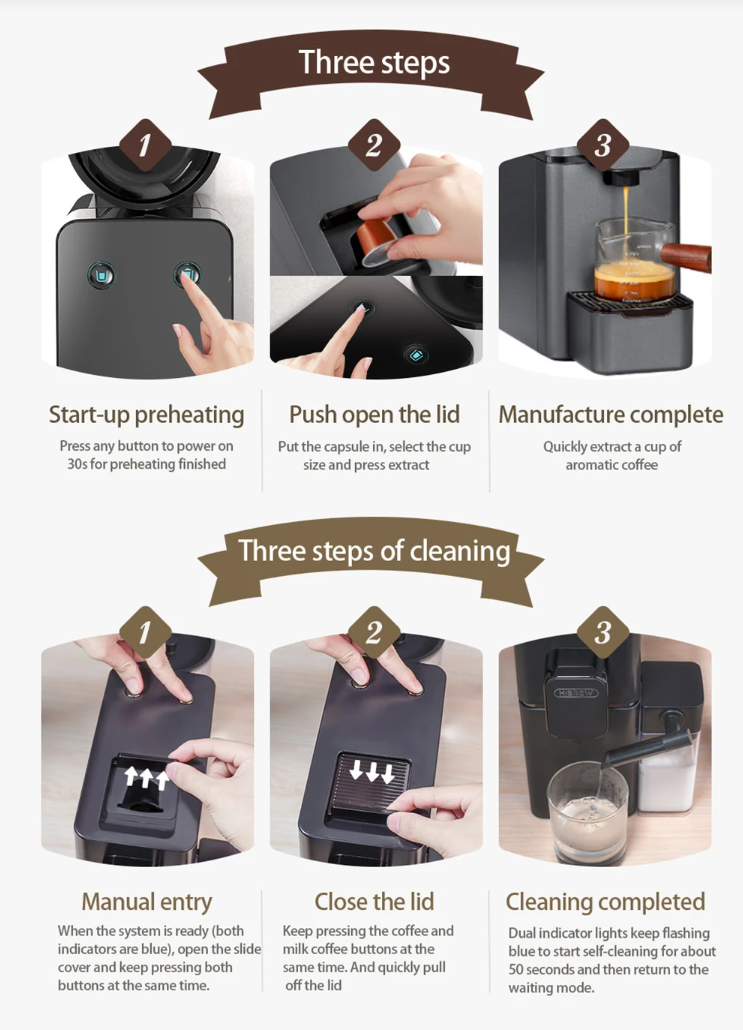 Three steps

1

2

3

Start-up preheating
Press any button to power on 30s for preheating finished

Push open the lid
Put the capsule in, select the cup size and press extract

Manufacture complete
Quickly extract a cup of aromatic coffee

Three steps of cleaning

1

2

3

HiBREW

Manual entry
When the system is ready (both indicators are blue), open the slide cover and keep pressing both buttons at the same time.

Close the lid
Keep pressing the coffee and milk coffee buttons at the same time. And quickly pull off the lid

Cleaning completed
Dual indicator lights keep flashing blue to start self-cleaning for about 50 seconds and then return to the waiting mode.