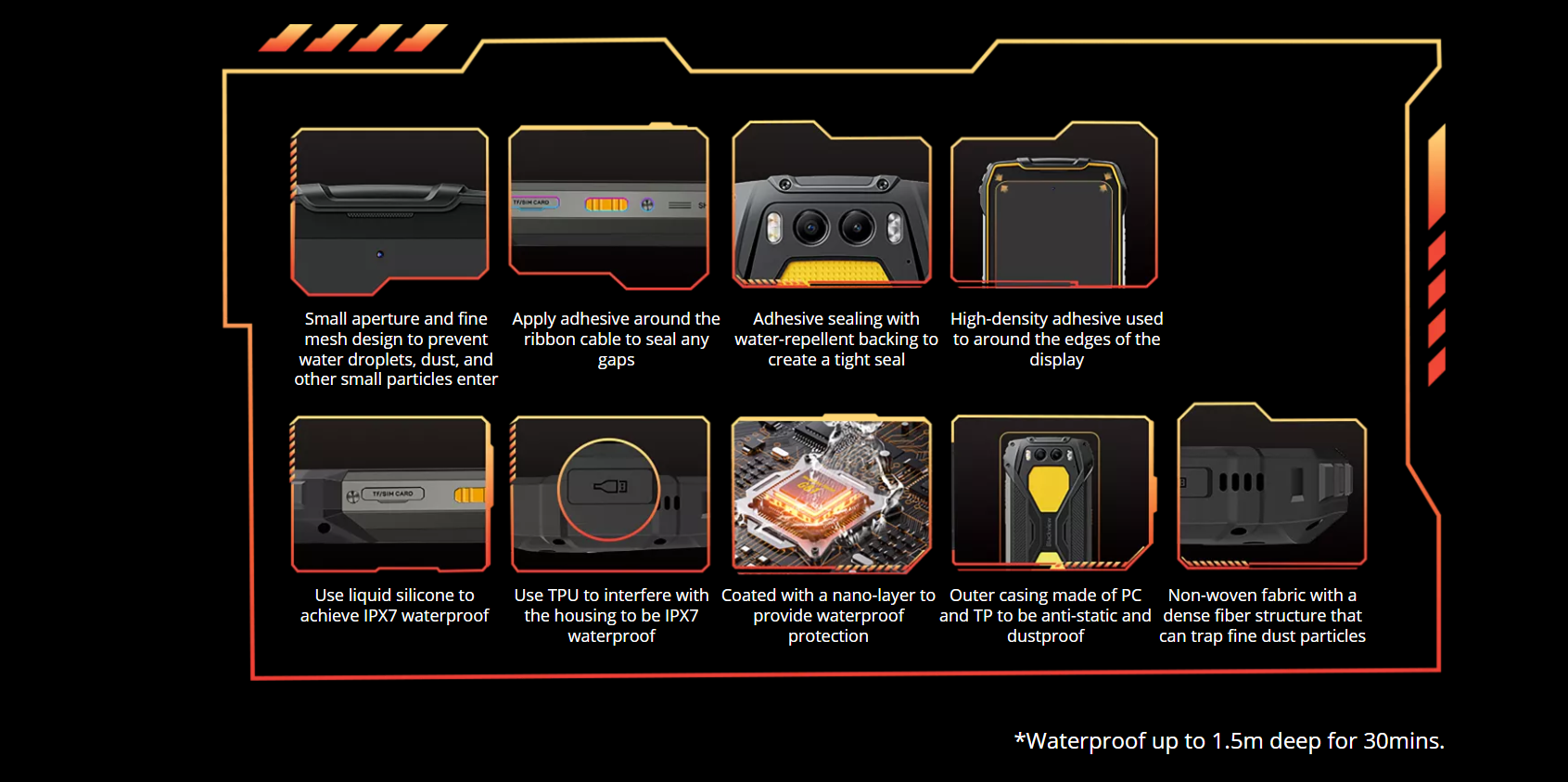 TF/SIM CARD

Small aperture and fine mesh design to prevent water droplets, dust, and other small particles enter

Apply adhesive around the ribbon cable to seal any gaps

Adhesive sealing with water-repellent backing to create a tight seal

High-density adhesive used to around the edges of the display

TF/SIM CARD

Use liquid silicone to achieve IPX7 waterproof

Use TPU to interfere with the housing to be IPX7 waterproof

Coated with a nano-layer to provide waterproof protection

Outer casing made of PC and TP to be anti-static and dustproof

Non-woven fabric with a dense fiber structure that can trap fine dust particles

*Waterproof up to 1.5m deep for 30mins.