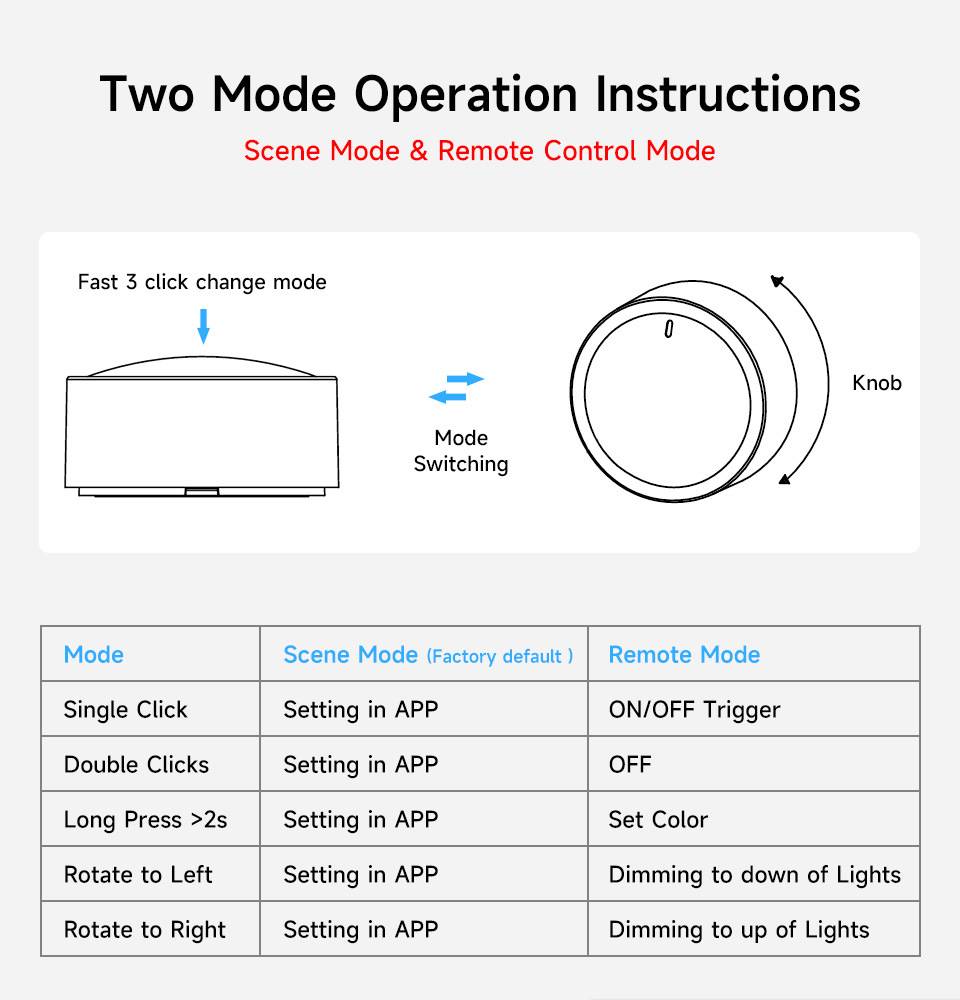 Two Mode Operation Instructions

Scene Mode & Remote Control Mode

Fast 3 click change mode

Mode Switching

Knob

| Mode | Scene Mode (Factory default ) | Remote Mode |
|---|---|---|
| Single Click | Setting in APP | ON/OFF Trigger |
| Double Clicks | Setting in APP | OFF |
| Long Press >2s | Setting in APP | Set Color |
| Rotate to Left | Setting in APP | Dimming to down of Lights |
| Rotate to Right | Setting in APP | Dimming to up of Lights |