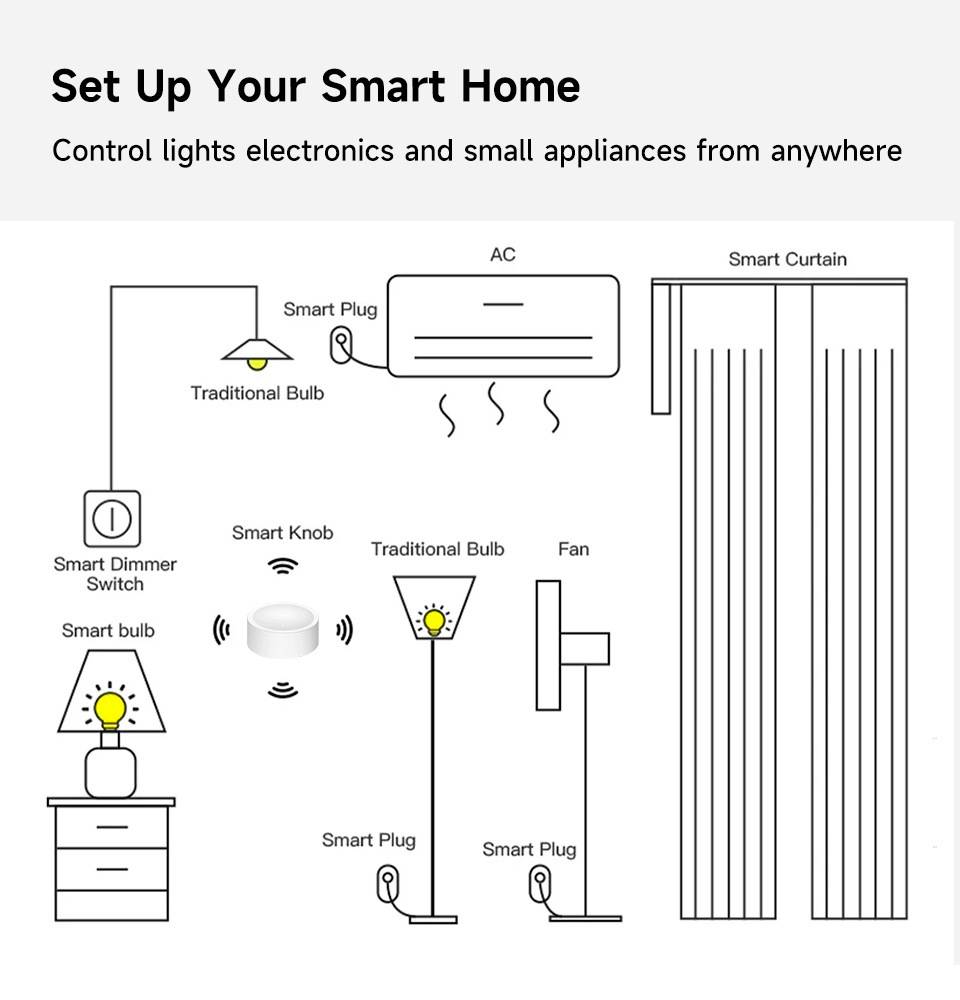 Set Up Your Smart Home

Control lights electronics and small appliances from anywhere

AC

Smart Curtain

Smart Plug

Traditional Bulb

Smart Dimmer Switch

Smart Knob

Traditional Bulb

Fan

Smart bulb

Smart Plug

Smart Plug