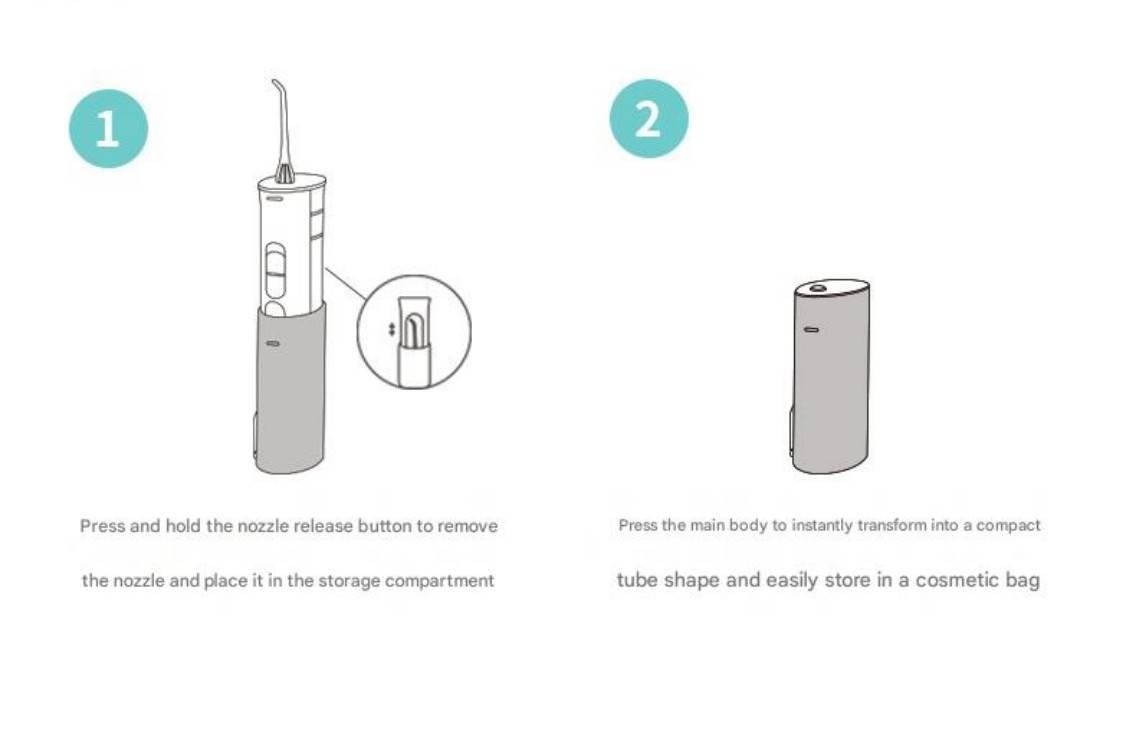 1

Press and hold the nozzle release button to remove the nozzle and place it in the storage compartment

2

Press the main body to instantly transform into a compact tube shape and easily store in a cosmetic bag