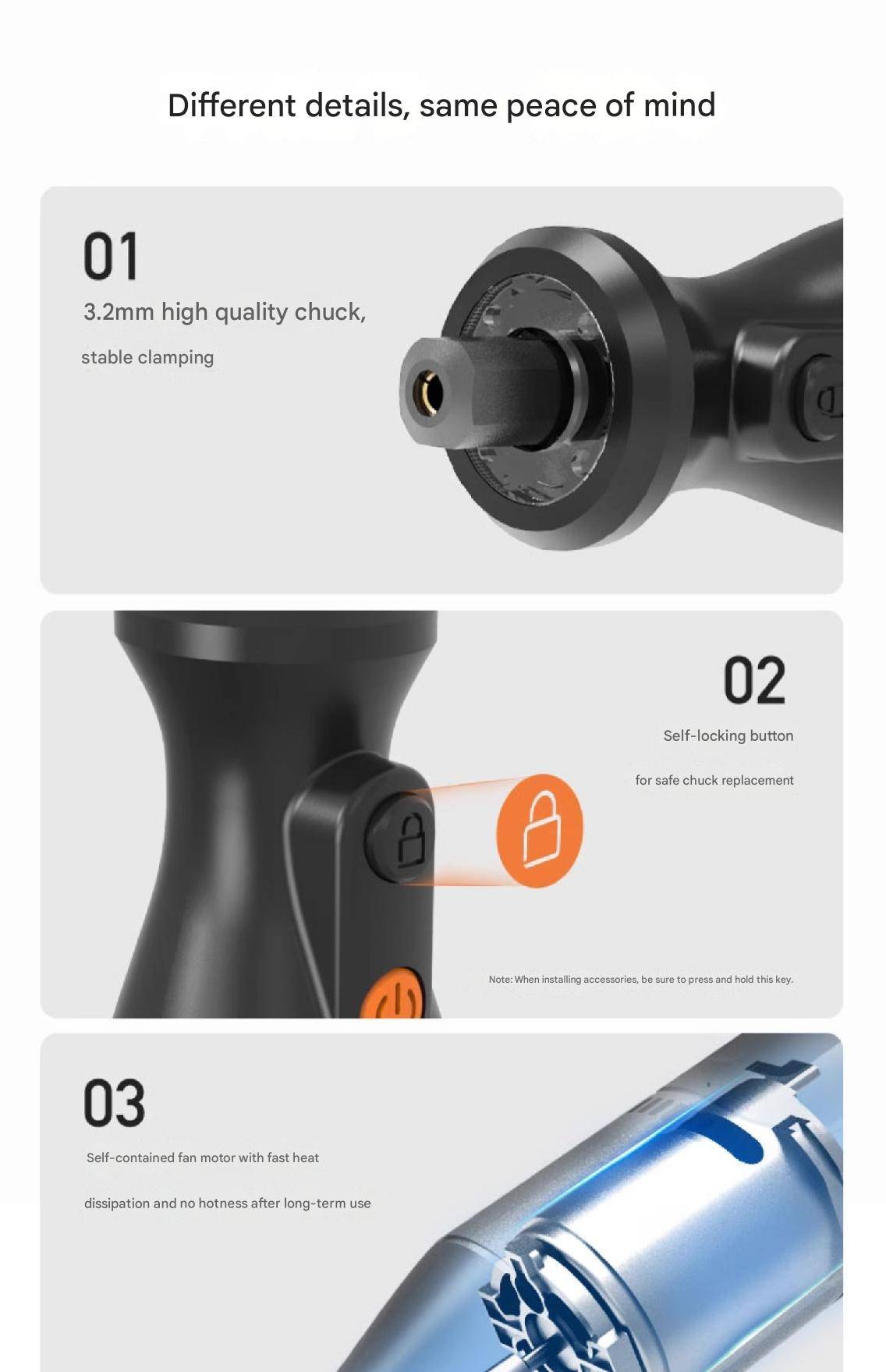 Different details, same peace of mind

01

3.2mm high quality chuck,

stable clamping

02

Self-locking button

for safe chuck replacement

Note: When installing accessories, be sure to press and hold this key.

03

Self-contained fan motor with fast heat

dissipation and no hotness after long-term use