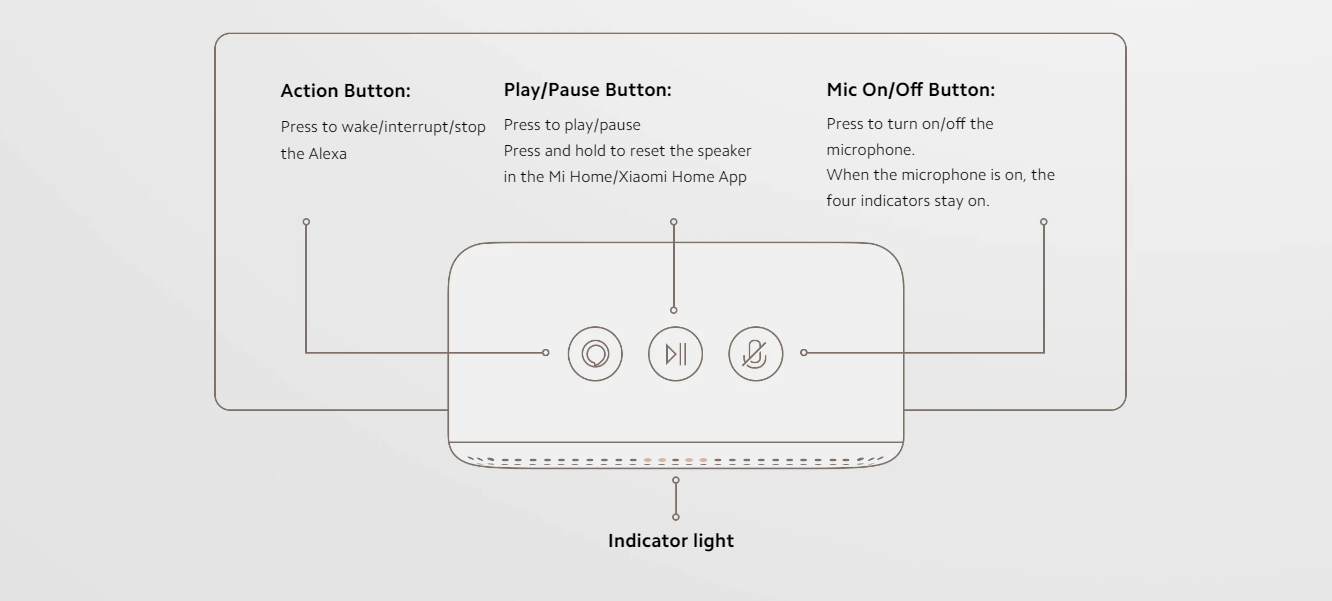 Action Button:
Press to wake/interrupt/stop the Alexa

Play/Pause Button:
Press to play/pause
Press and hold to reset the speaker in the Mi Home/Xiaomi Home App

Mic On/Off Button:
Press to turn on/off the microphone.
When the microphone is on, the four indicators stay on.

Indicator light