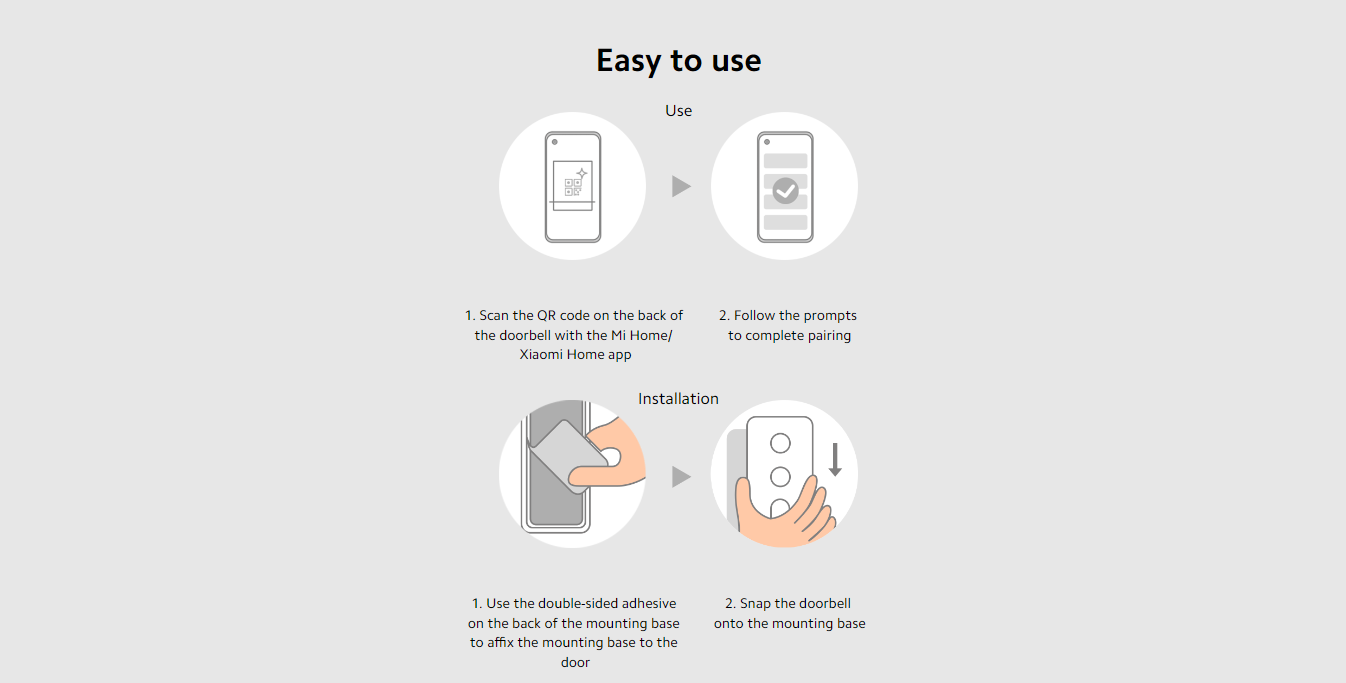 Easy to use

Use

1. Scan the QR code on the back of the doorbell with the Mi Home/ Xiaomi Home app

2. Follow the prompts to complete pairing

Installation

1. Use the double-sided adhesive on the back of the mounting base to affix the mounting base to the door

2. Snap the doorbell onto the mounting base