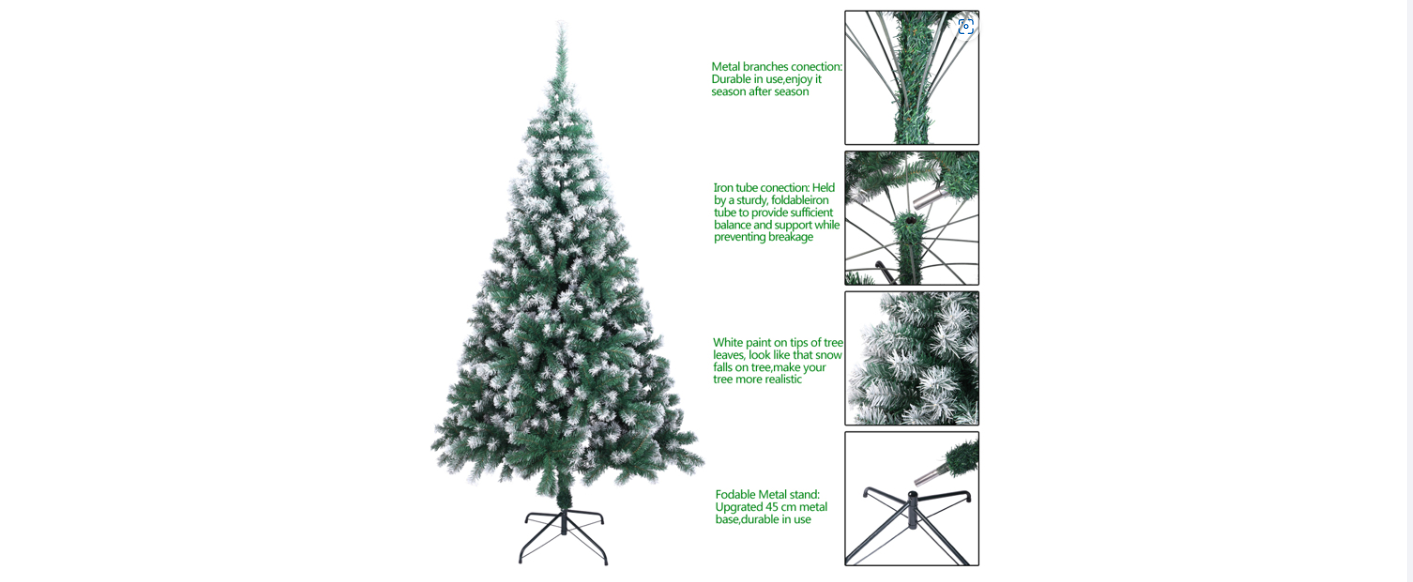 Metal branches conection: Durable in use,enjoy it season after season

Iron tube conection: Held by a sturdy, foldableiron tube to provide sufficient balance and support while preventing breakage

White paint on tips of tree leaves, look like that snow falls on tree,make your tree more realistic

Fodable Metal stand: Upgrated 45 cm metal base,durable in use