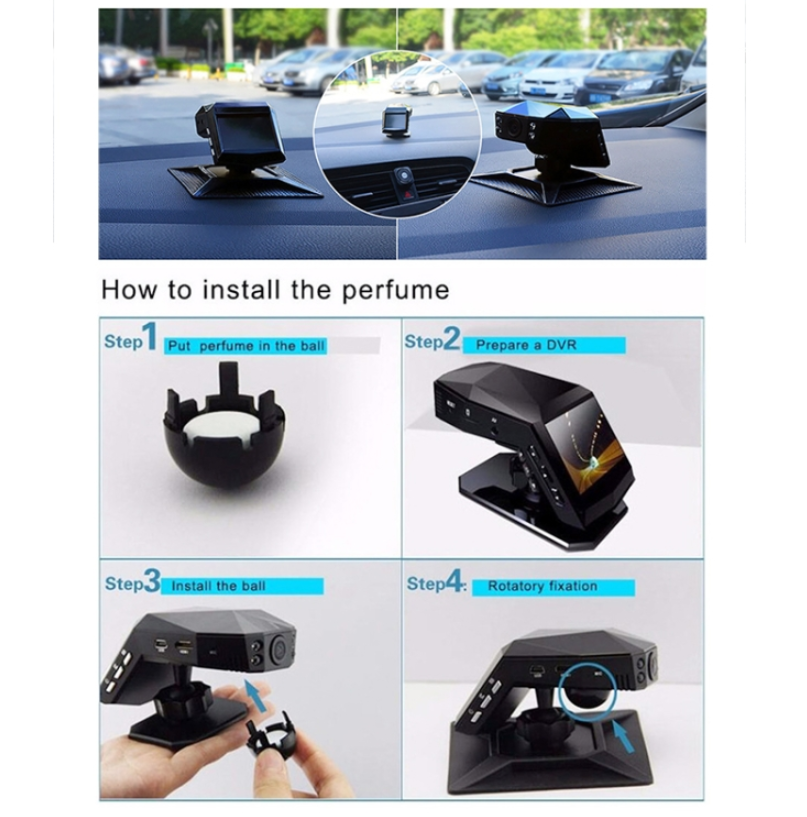 How to install the perfume

Step1 Put perfume in the ball

Step2 Prepare a DVR

Step3 Install the ball

Step4: Rotatory fixation