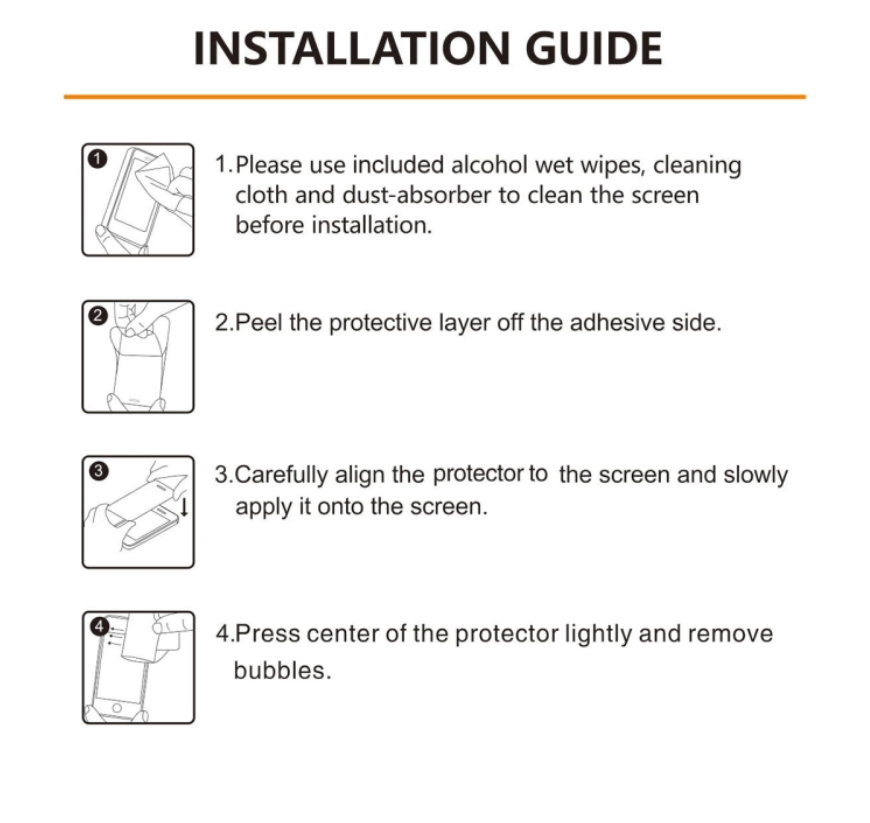 INSTALLATION GUIDE

1

1.Please use included alcohol wet wipes, cleaning cloth and dust-absorber to clean the screen before installation.

2

2.Peel the protective layer off the adhesive side.

3

3.Carefully align the protector to the screen and slowly apply it onto the screen.

4

4.Press center of the protector lightly and remove bubbles.