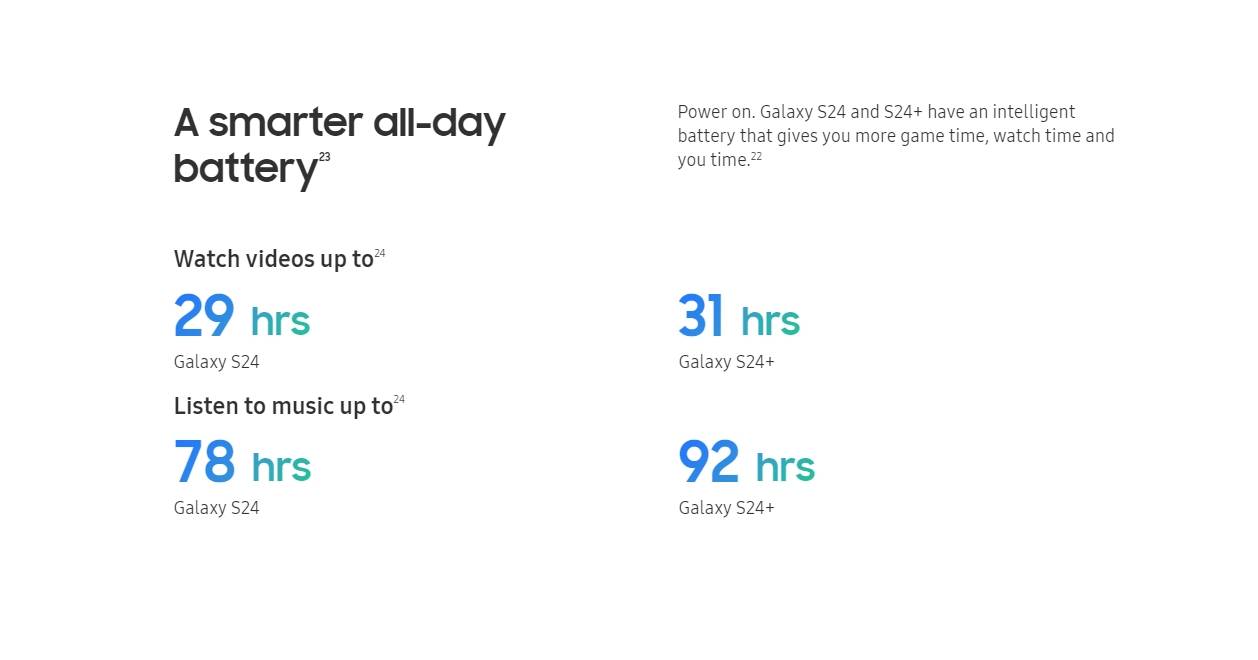 A smarter all-day battery$^{23}$

Power on. Galaxy S24 and S24+ have an intelligent battery that gives you more game time, watch time and you time.$^{22}$

Watch videos up to$^{24}$

29 hrs
Galaxy S24

31 hrs
Galaxy S24+

Listen to music up to$^{24}$

78 hrs
Galaxy S24

92 hrs
Galaxy S24+