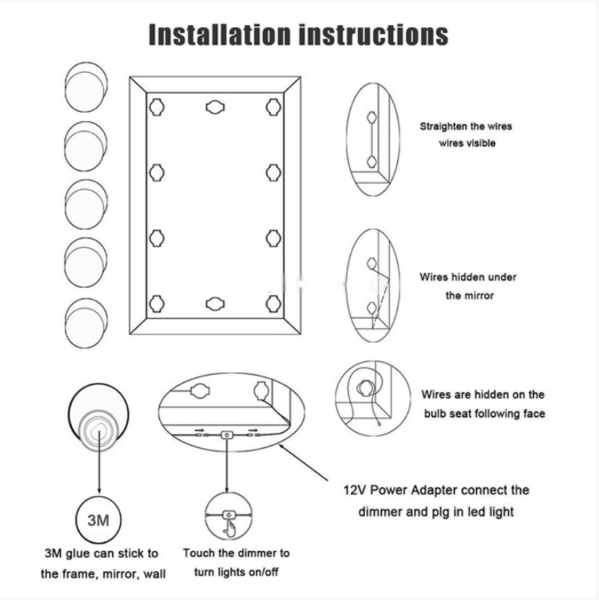 Installation instructions

Straighten the wires wires visible

Wires hidden under the mirror

Wires are hidden on the bulb seat following face

12V Power Adapter connect the dimmer and plg in led light

3M

3M glue can stick to the frame, mirror, wall

Touch the dimmer to turn lights on/off