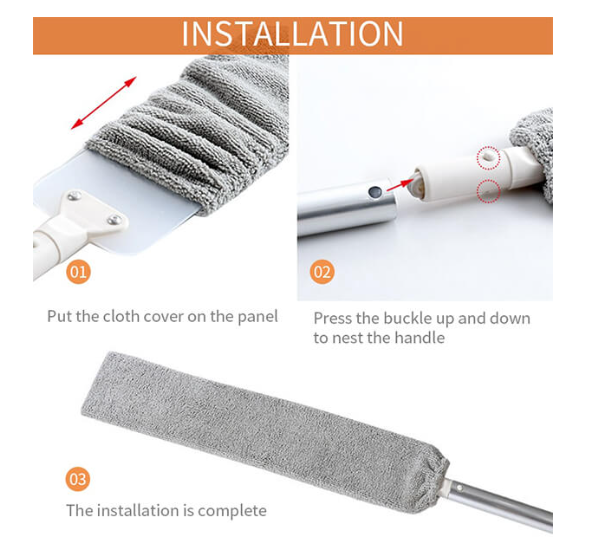 INSTALLATION

01

Put the cloth cover on the panel

02

Press the buckle up and down to nest the handle

03

The installation is complete