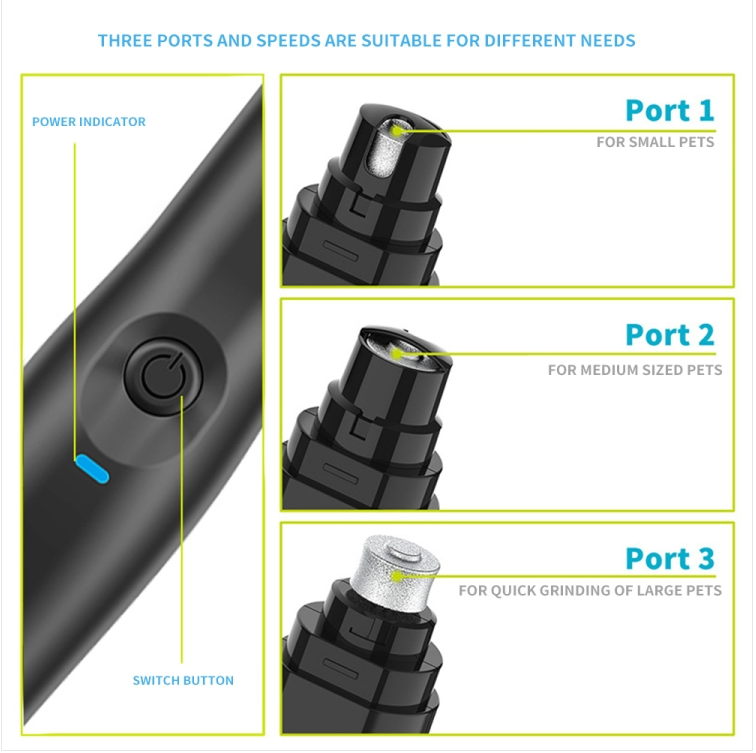 THREE PORTS AND SPEEDS ARE SUITABLE FOR DIFFERENT NEEDS

POWER INDICATOR

SWITCH BUTTON

Port 1
FOR SMALL PETS

Port 2
FOR MEDIUM SIZED PETS

Port 3
FOR QUICK GRINDING OF LARGE PETS