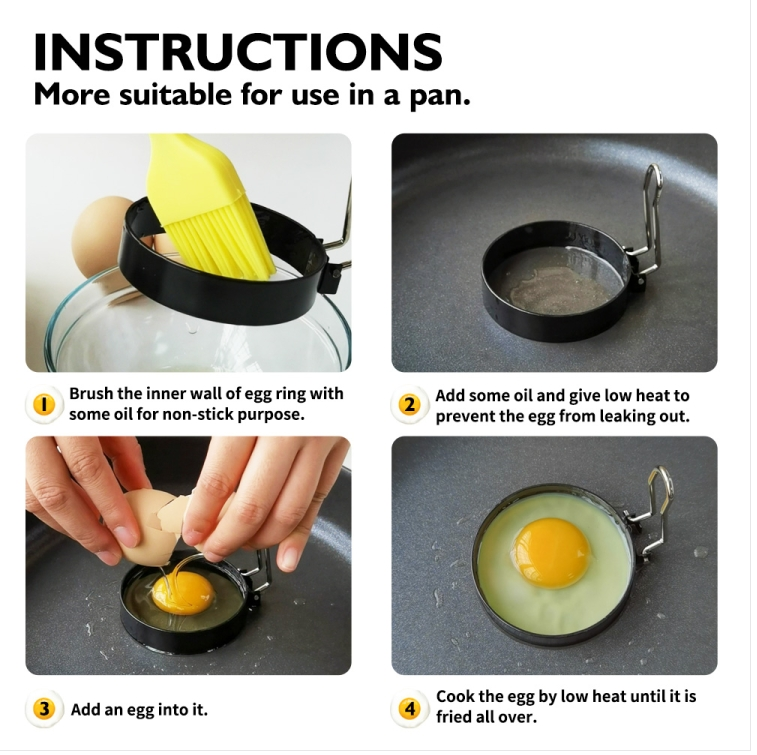 INSTRUCTIONS
More suitable for use in a pan.

1 Brush the inner wall of egg ring with some oil for non-stick purpose.

2 Add some oil and give low heat to prevent the egg from leaking out.

3 Add an egg into it.

4 Cook the egg by low heat until it is fried all over.