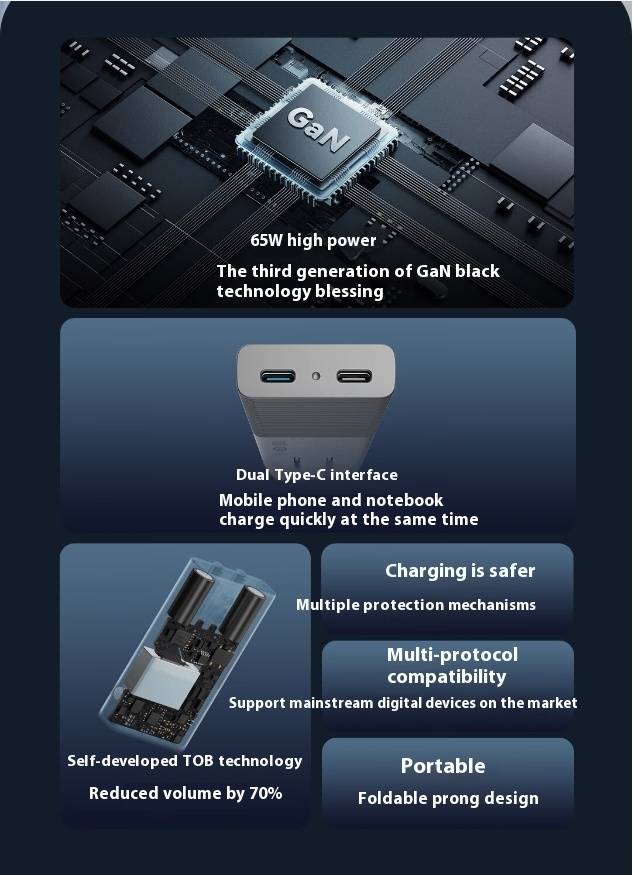 GaN

65W high power

The third generation of GaN black technology blessing

Dual Type-C interface

Mobile phone and notebook charge quickly at the same time

Self-developed TOB technology

Reduced volume by 70%

Charging is safer

Multiple protection mechanisms

Multi-protocol compatibility

Support mainstream digital devices on the market

Portable

Foldable prong design