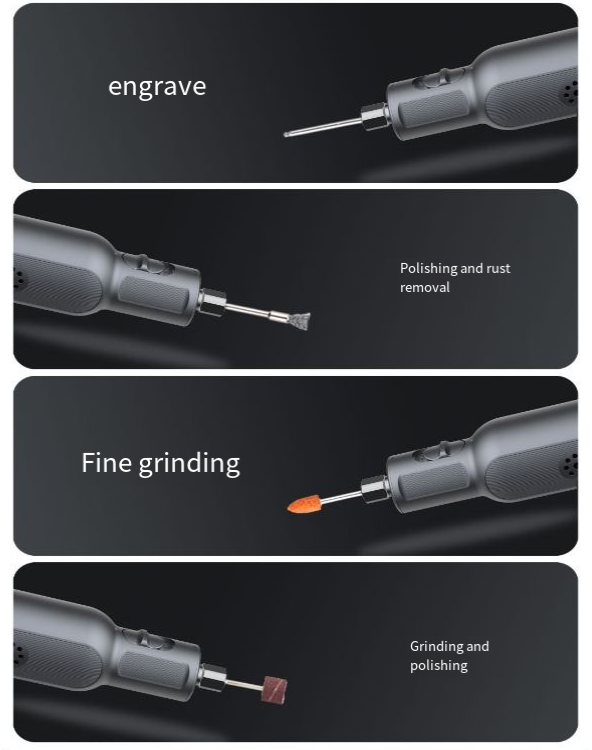 engrave

Polishing and rust removal

Fine grinding

Grinding and polishing