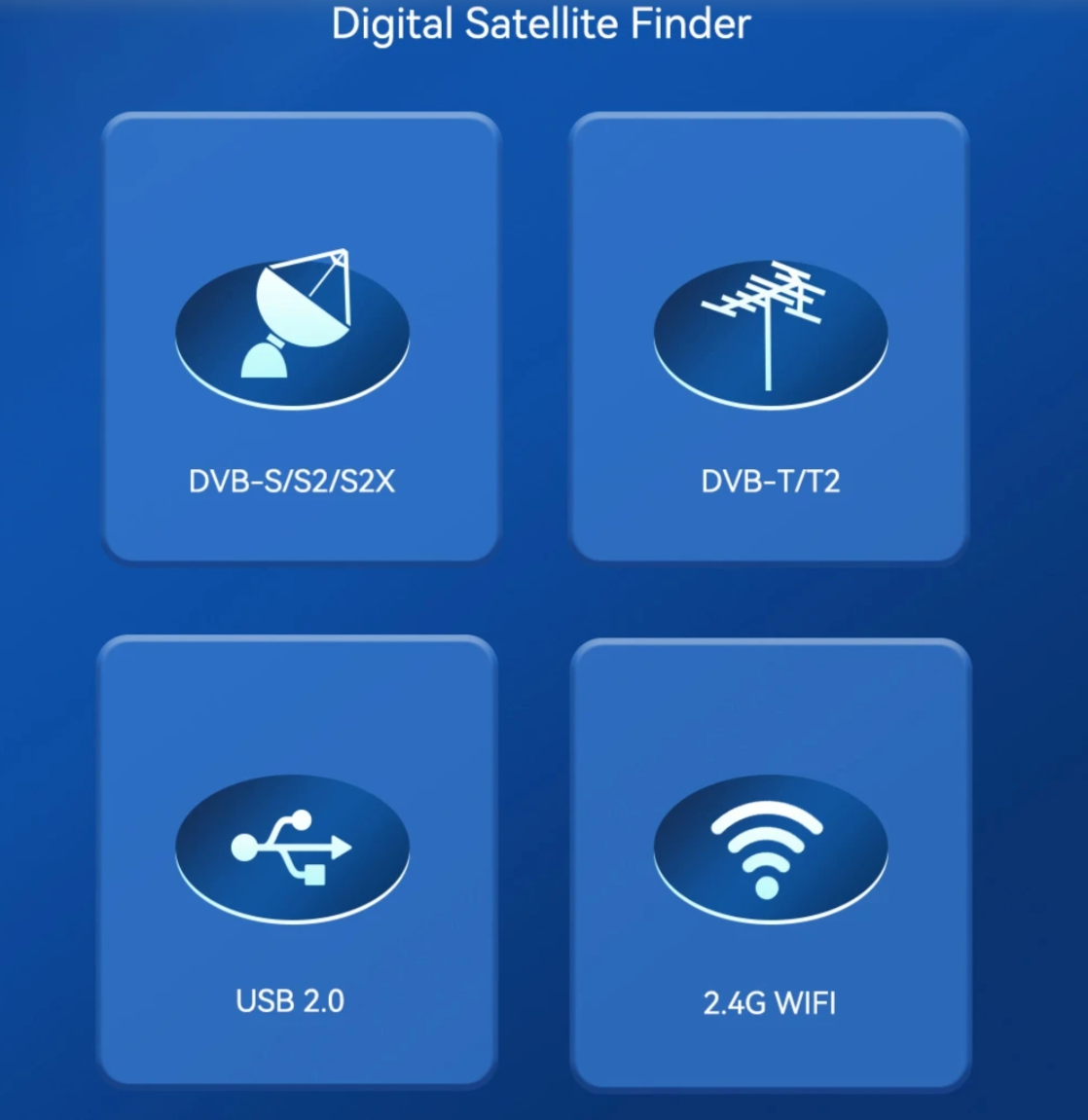 Digital Satellite Finder

DVB-S/S2/S2X

DVB-T/T2

USB 2.0

2.4G WIFI