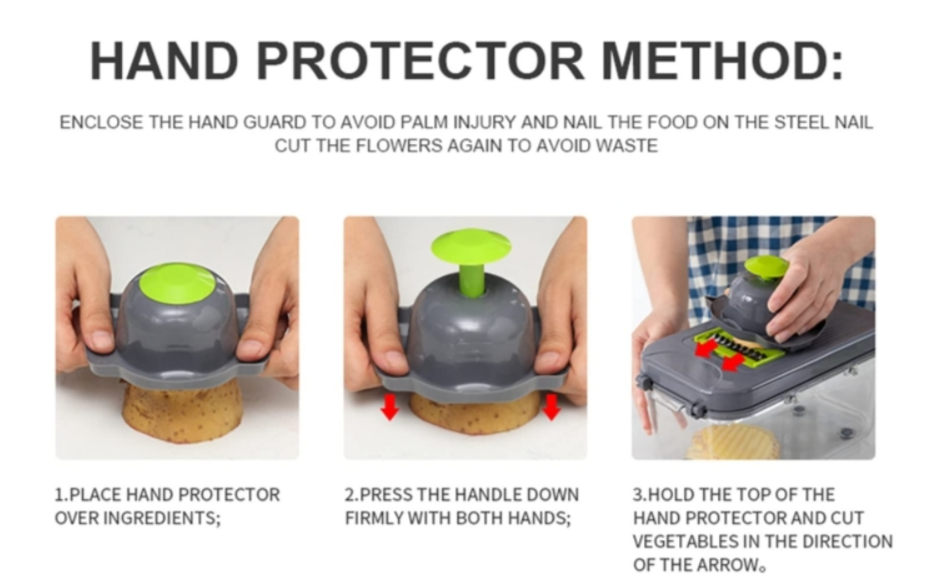 HAND PROTECTOR METHOD:

ENCLOSE THE HAND GUARD TO AVOID PALM INJURY AND NAIL THE FOOD ON THE STEEL NAIL
CUT THE FLOWERS AGAIN TO AVOID WASTE

1.PLACE HAND PROTECTOR OVER INGREDIENTS;

2.PRESS THE HANDLE DOWN FIRMLY WITH BOTH HANDS;

3.HOLD THE TOP OF THE HAND PROTECTOR AND CUT VEGETABLES IN THE DIRECTION OF THE ARROW。